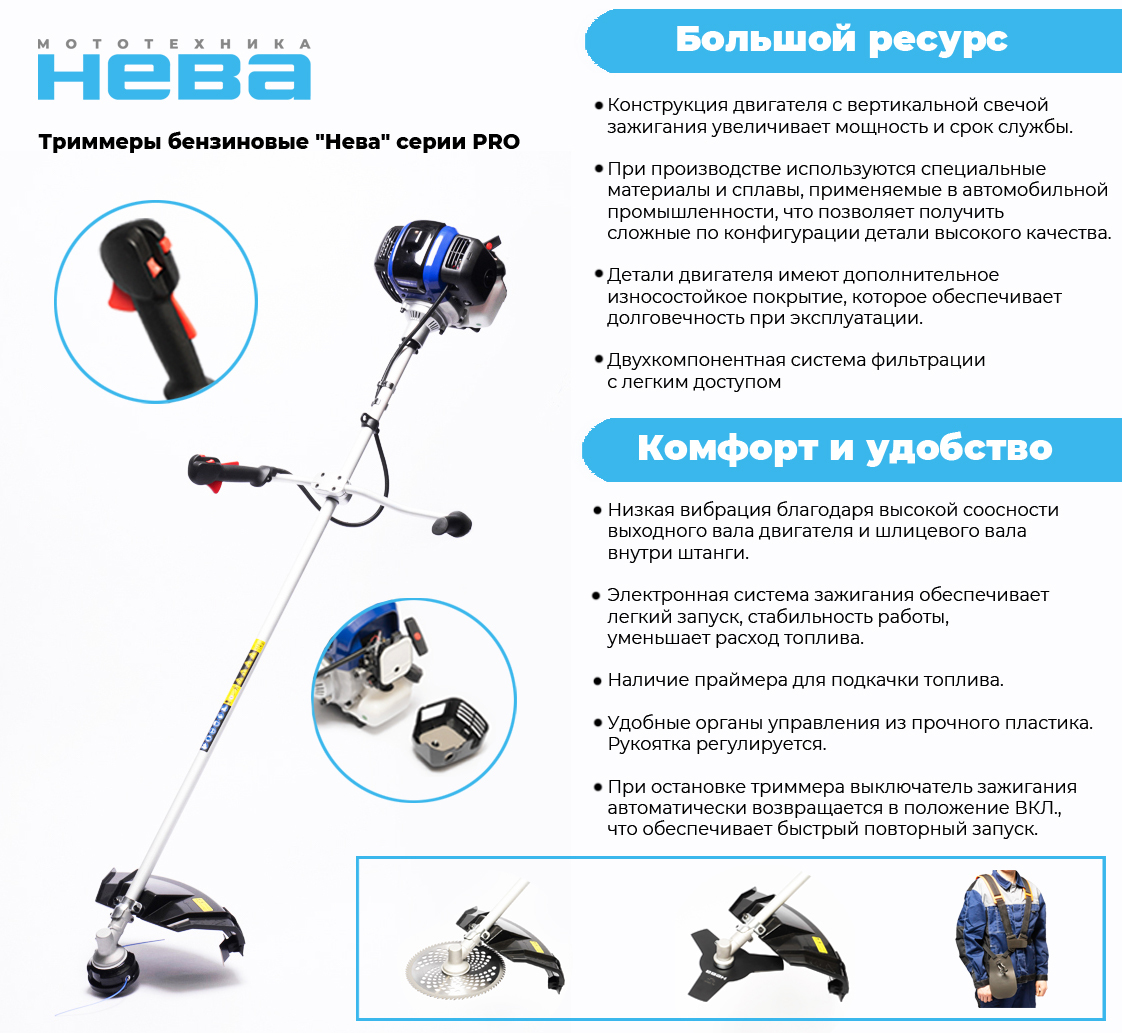 МОТОТЕХНИКА
НЕВА

Триммеры бензиновые "Нева" серии PRO

Большой ресурс

• Конструкция двигателя с вертикальной свечой зажигания увеличивает мощность и срок службы.

• При производстве используются специальные материалы и сплавы, применяемые в автомобильной промышленности, что позволяет получить сложные по конфигурации детали высокого качества.

• Детали двигателя имеют дополнительное износостойкое покрытие, которое обеспечивает долговечность при эксплуатации.

• Двухкомпонентная система фильтрации с легким доступом

Комфорт и удобство

• Низкая вибрация благодаря высокой соосности выходного вала двигателя и шлицевого вала внутри штанги.

• Электронная система зажигания обеспечивает легкий запуск, стабильность работы, уменьшает расход топлива.

• Наличие праймера для подкачки топлива.

• Удобные органы управления из прочного пластика. Рукоятка регулируется.

• При остановке триммера выключатель зажигания автоматически возвращается в положение ВКЛ., что обеспечивает быстрый повторный запуск.