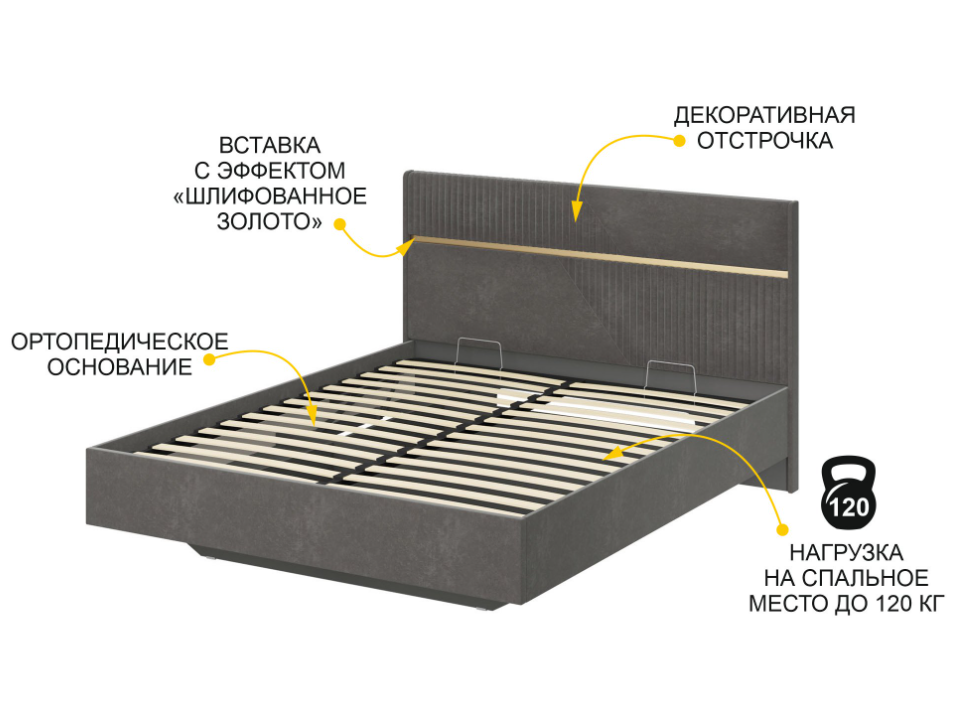 ВСТАВКА
С ЭФФЕКТОМ
«ШЛИФОВАННОЕ
ЗОЛОТО»

ДЕКОРАТИВНАЯ
ОТСТРОЧКА

ОРТОПЕДИЧЕСКОЕ
ОСНОВАНИЕ

120

НАГРУЗКА
НА СПАЛЬНОЕ
МЕСТО ДО 120 КГ