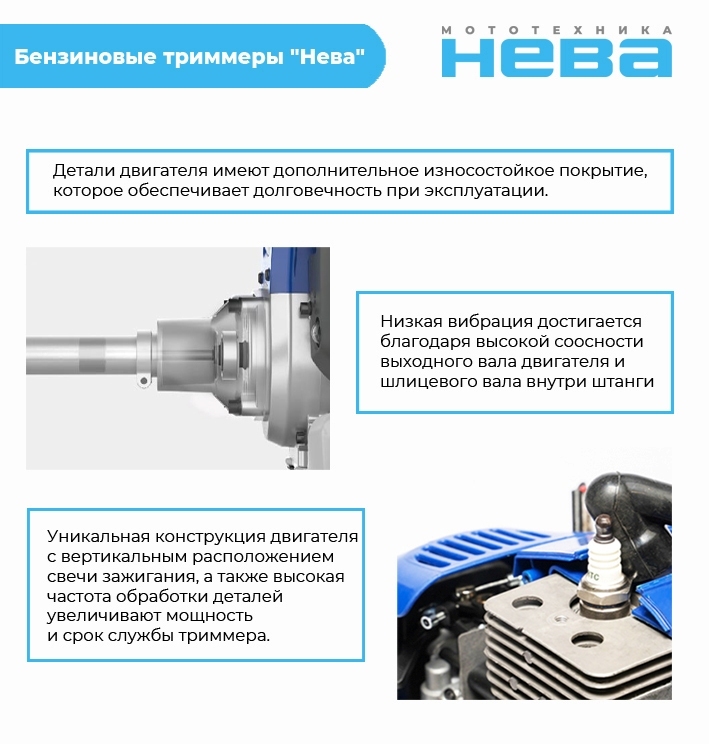 Бензиновые триммеры "Нева"

МОТОТЕХНИКА
НЕВА

Детали двигателя имеют дополнительное износостойкое покрытие, которое обеспечивает долговечность при эксплуатации.

Низкая вибрация достигается благодаря высокой соосности выходного вала двигателя и шлицевого вала внутри штанги

Уникальная конструкция двигателя с вертикальным расположением свечи зажигания, а также высокая частота обработки деталей увеличивают мощность и срок службы триммера.