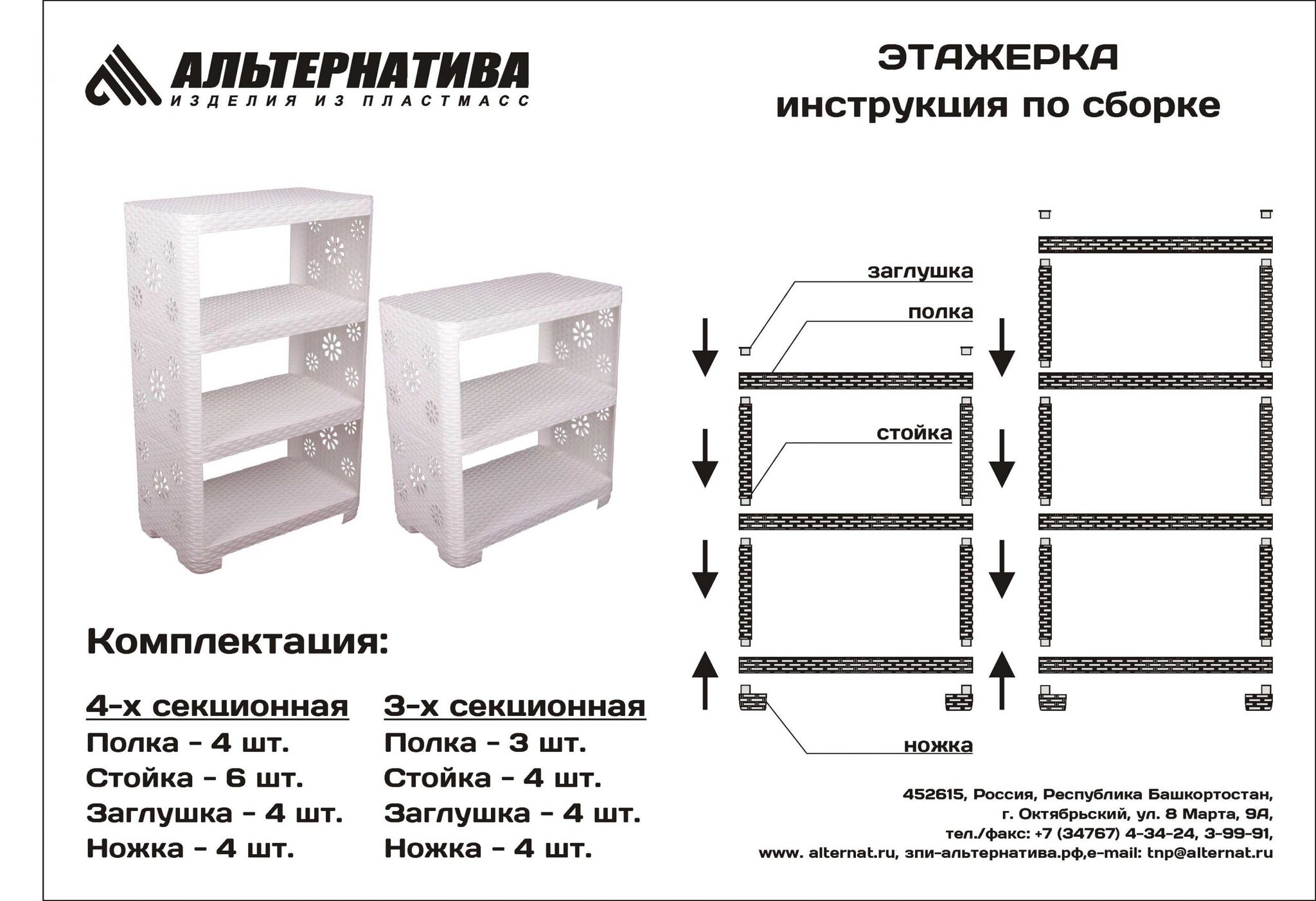 АЛЬТЕРНАТИВА
ИЗДЕЛИЯ ИЗ ПЛАСТМАСС

ЭТАЖЕРКА
инструкция по сборке

заглушка
полка
стойка
ножка

Комплектация:

4-х секционная
Полка - 4 шт.
Стойка - 6 шт.
Заглушка - 4 шт.
Ножка - 4 шт.

3-х секционная
Полка - 3 шт.
Стойка - 4 шт.
Заглушка - 4 шт.
Ножка - 4 шт.

452615, Россия, Республика Башкортостан, г. Октябрьский, ул. 8 Марта, 9А, тел./факс: +7 (34767) 4-34-24, 3-99-91, www. alternat.ru, зпи-альтернатива.рф,e-mail: tnp@alternat.ru