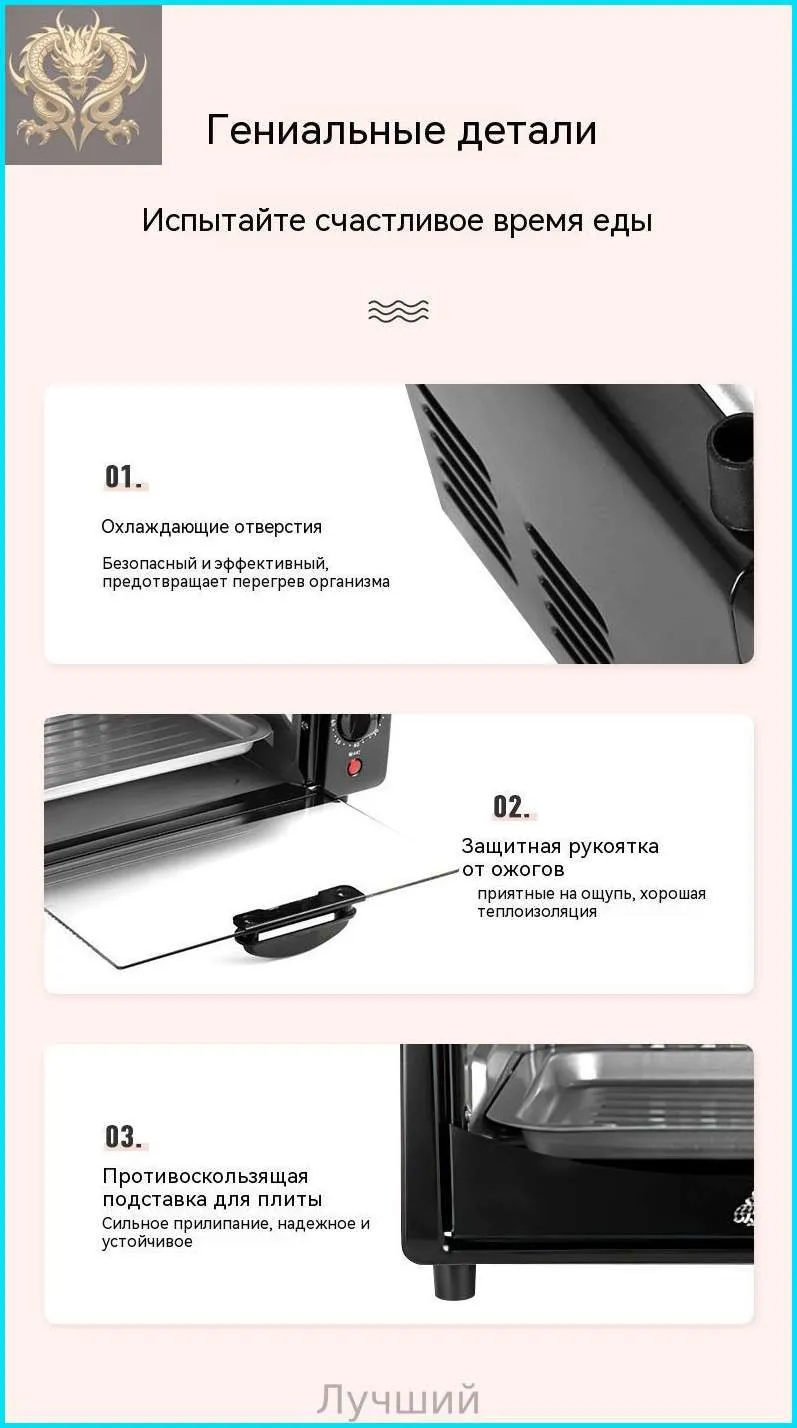 Гениальные детали

Испытайте счастливое время еды

01.

Охлаждающие отверстия

Безопасный и эффективный, предотвращает перегрев организма

02.

Защитная рукоятка от ожогов

приятные на ощупь, хорошая теплоизоляция

03.

Противоскользящая подставка для плиты

Сильное прилипание, надежное и устойчивое

Лучший