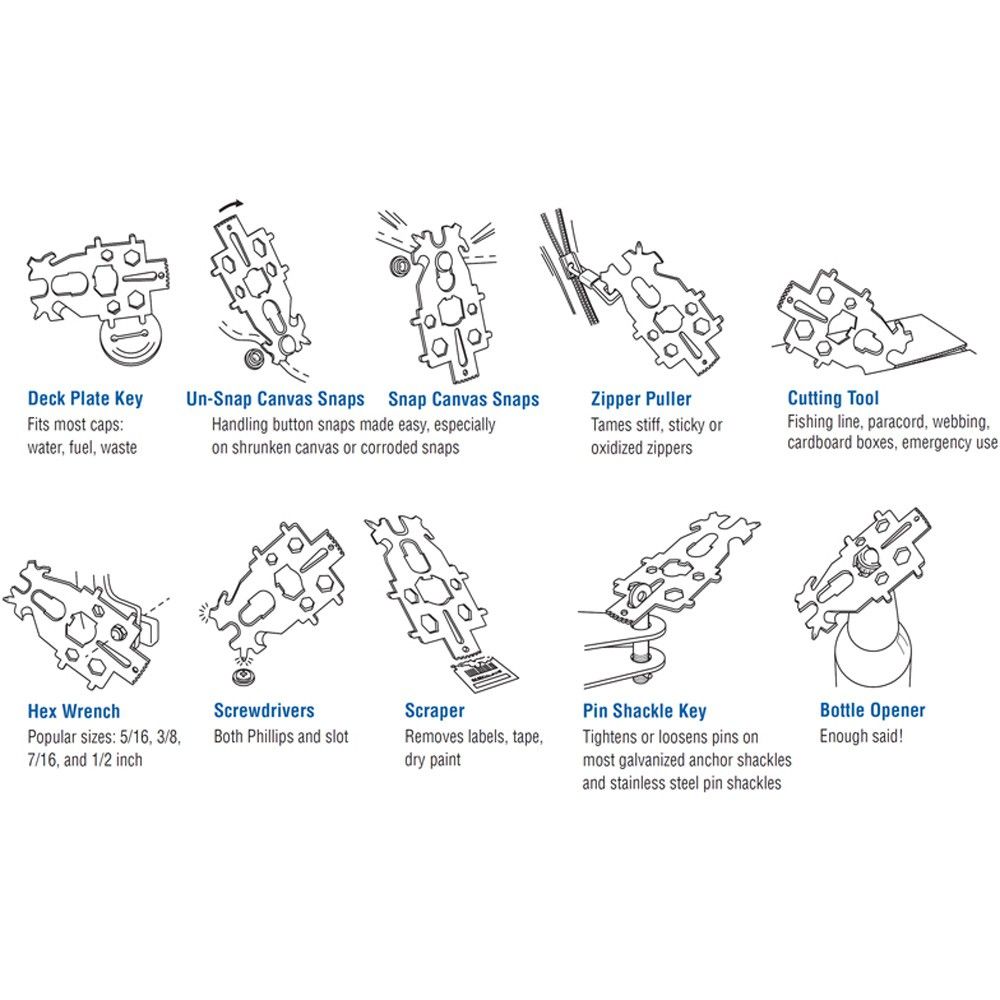 Deck Plate Key
Fits most caps: water, fuel, waste

Un-Snap Canvas Snaps

Snap Canvas Snaps
Handling button snaps made easy, especially on shrunken canvas or corroded snaps

Zipper Puller
Tames stiff, sticky or oxidized zippers

Cutting Tool
Fishing line, paracord, webbing, cardboard boxes, emergency use

Hex Wrench
Popular sizes: 5/16, 3/8, 7/16, and 1/2 inch

Screwdrivers
Both Phillips and slot

Scraper
Removes labels, tape, dry paint

Pin Shackle Key
Tightens or loosens pins on most galvanized anchor shackles and stainless steel pin shackles

Bottle Opener
Enough said!