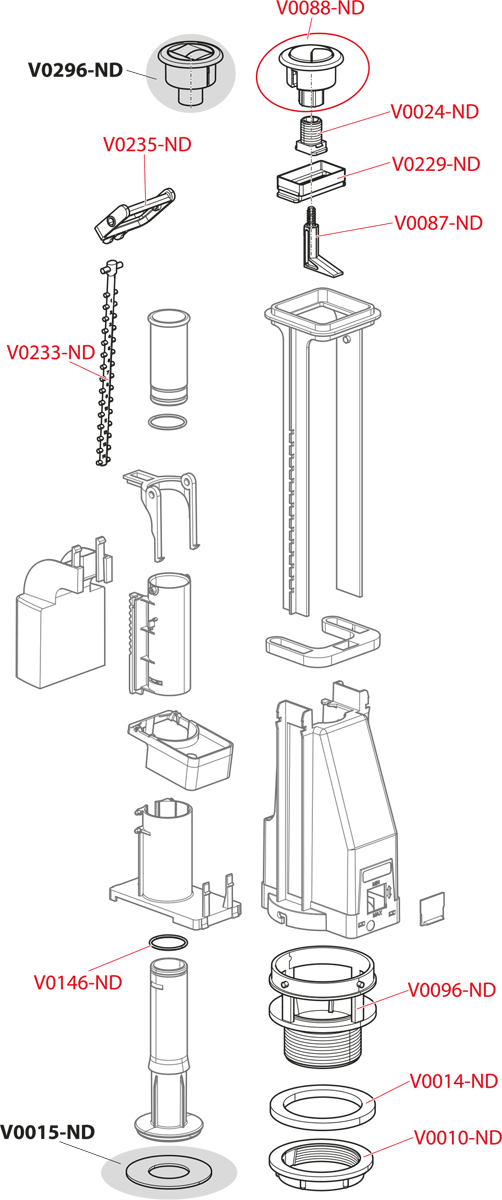 V0088-ND

V0296-ND

V0024-ND

V0235-ND

V0229-ND

V0087-ND

V0233-ND

V0146-ND

V0096-ND

V0014-ND

V0015-ND

V0010-ND