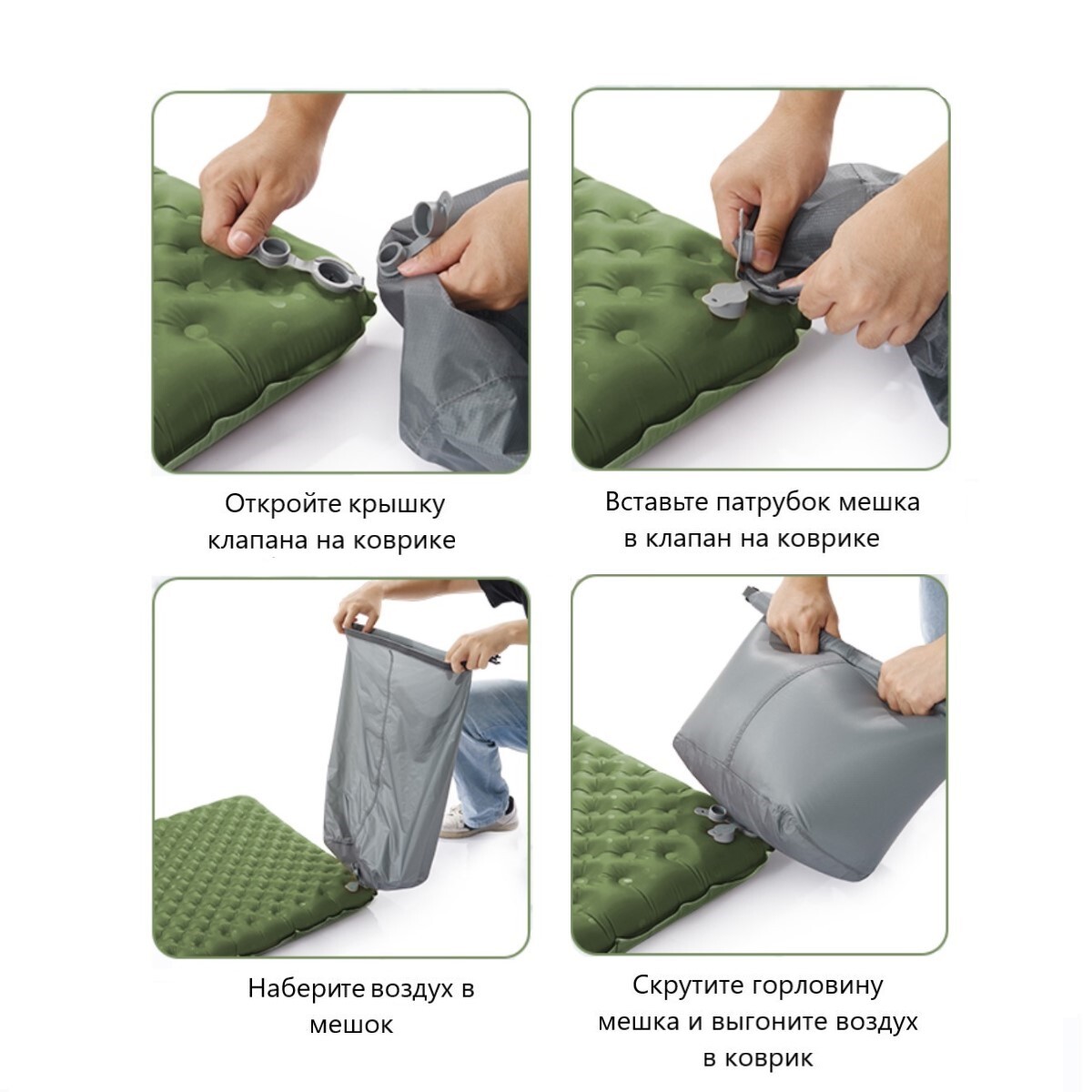 Откройте крышку клапана на коврике

Вставьте патрубок мешка в клапан на коврике

Наберите воздух в мешок

Скрутите горловину мешка и выгоните воздух в коврик