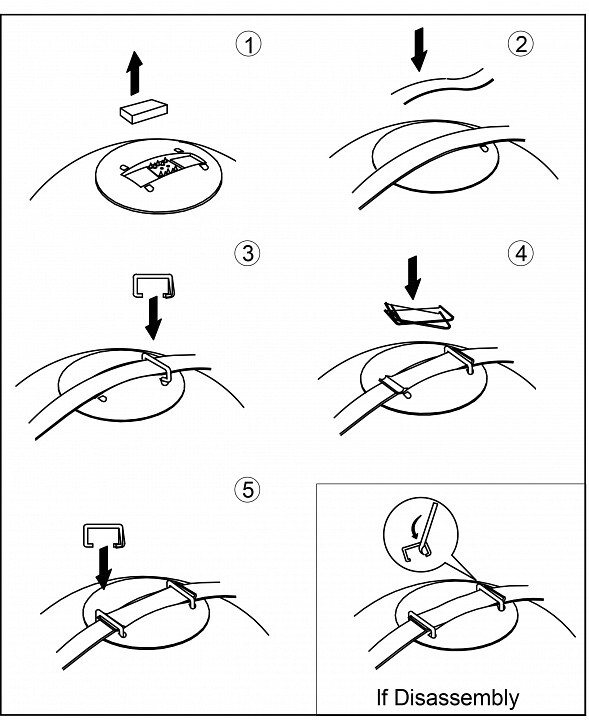 ①
②
③
④
⑤
If Disassembly