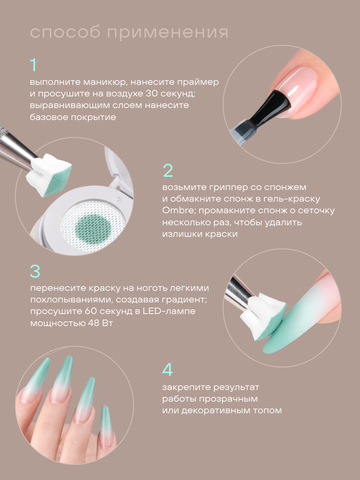 способ применения

1
выполните маникюр, нанесите праймер и просушите на воздухе 30 секунд; выравнивающим слоем нанесите базовое покрытие

2
возьмите гриппер со спонжем и обмакните спонж в гель-краску Ombre; промакните спонж о сеточку несколько раз, чтобы удалить излишки краски

3
перенесите краску на ноготь легкими похлопываниями, создавая градиент; просушите 60 секунд в LED-лампе мощностью 48 Вт

4
закрепите результат работы прозрачным или декоративным топом