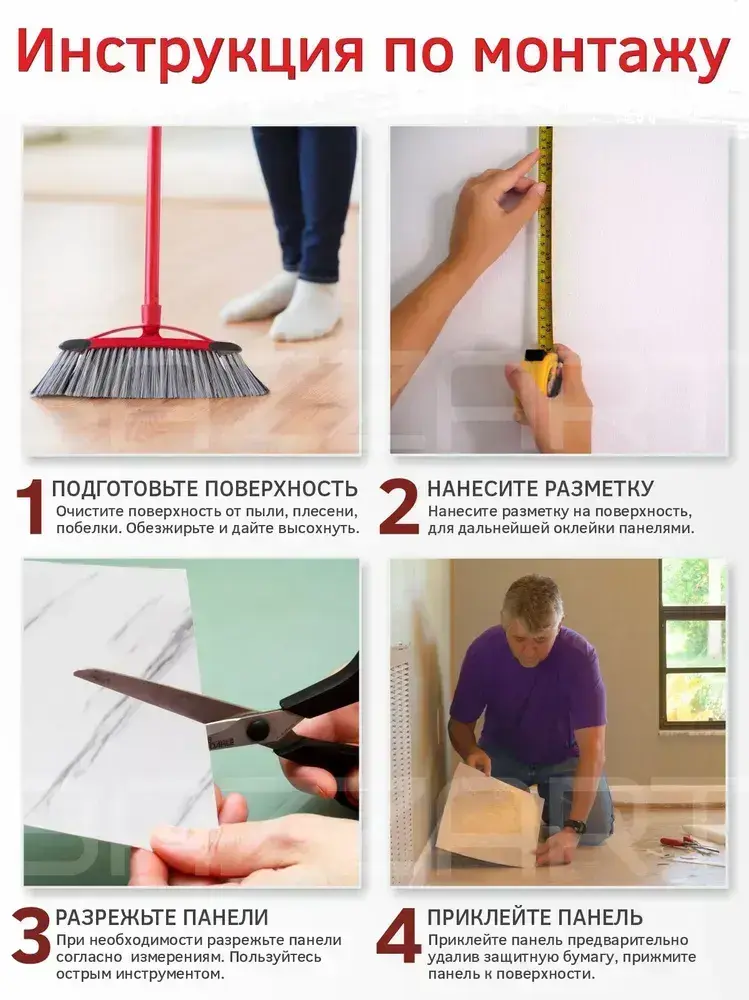 Инструкция по монтажу

1 ПОДГОТОВЬТЕ ПОВЕРХНОСТЬ
Очистите поверхность от пыли, плесени, побелки. Обезжирьте и дайте высохнуть.

2 НАНЕСИТЕ РАЗМЕТКУ
Нанесите разметку на поверхность, для дальнейшей оклейки панелями.

3 РАЗРЕЖЬТЕ ПАНЕЛИ
При необходимости разрежьте панели согласно измерениям. Пользуйтесь острым инструментом.

4 ПРИКЛЕЙТЕ ПАНЕЛЬ
Приклейте панель предварительно удалив защитную бумагу, прижмите панель к поверхности.