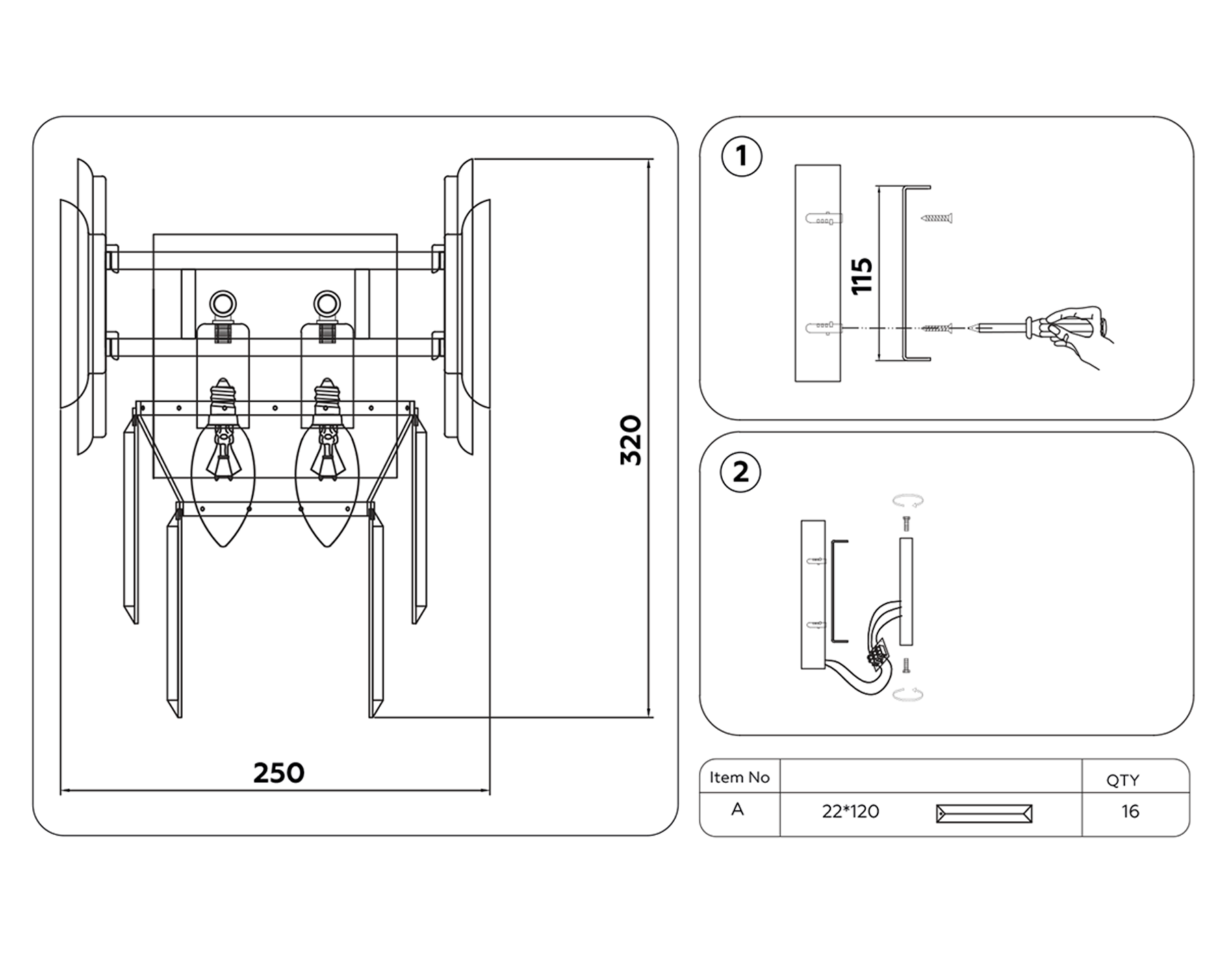 320

250

1

115

2

| Item No | | QTY |
|---|---|---|
| A | 22*120 | 16 |