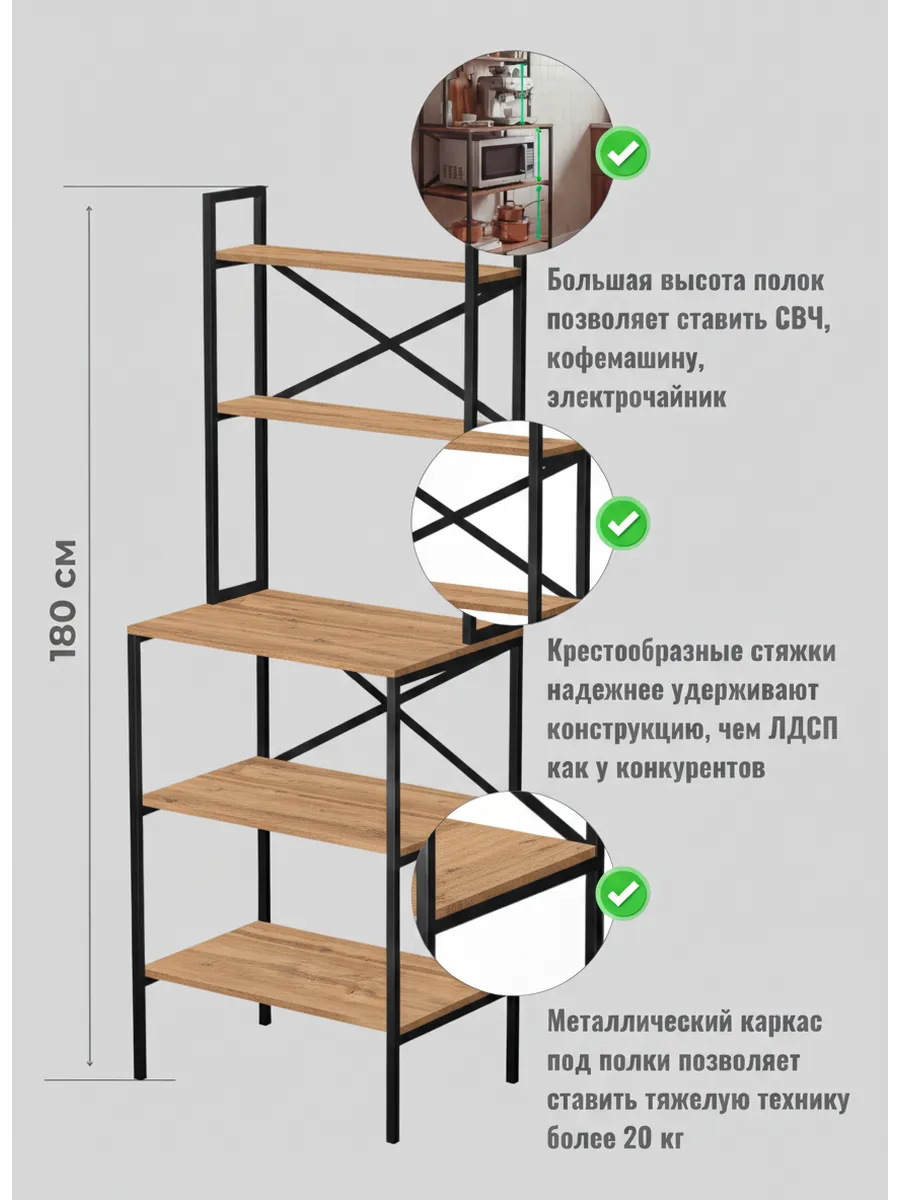 180 см

Большая высота полок позволяет ставить СВЧ, кофемашину, электрочайник

Крестообразные стяжки надежнее удерживают конструкцию, чем ЛДСП как у конкурентов

Металлический каркас под полки позволяет ставить тяжелую технику более 20 кг