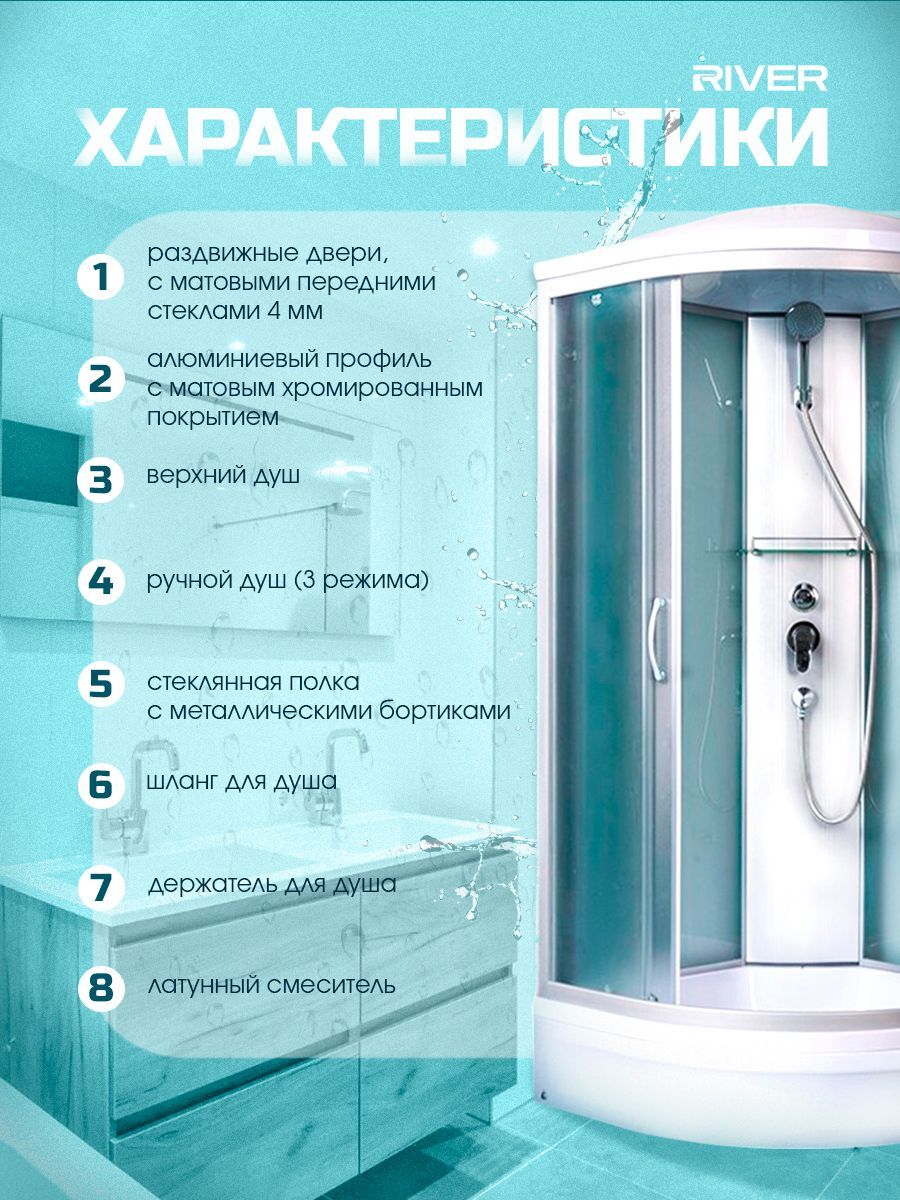 RIVER

ХАРАКТЕРИСТИКИ

1 раздвижные двери, с матовыми передними стеклами 4 мм

2 алюминиевый профиль с матовым хромированным покрытием

3 верхний душ

4 ручной душ (3 режима)

5 стеклянная полка с металлическими бортиками

6 шланг для душа

7 держатель для душа

8 латунный смеситель