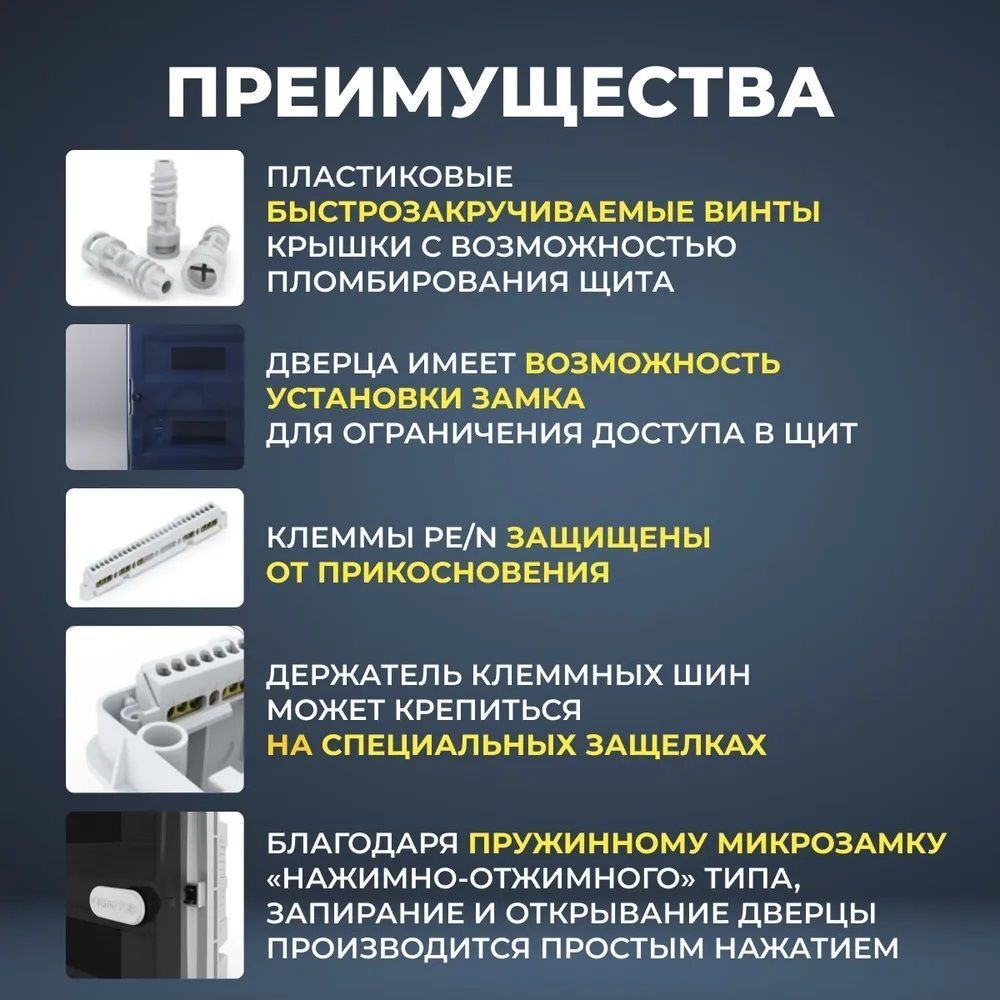 ПРЕИМУЩЕСТВА

ПЛАСТИКОВЫЕ БЫСТРОЗАКРУЧИВАЕМЫЕ ВИНТЫ КРЫШКИ С ВОЗМОЖНОСТЬЮ ПЛОМБИРОВАНИЯ ЩИТА

ДВЕРЦА ИМЕЕТ ВОЗМОЖНОСТЬ УСТАНОВКИ ЗАМКА ДЛЯ ОГРАНИЧЕНИЯ ДОСТУПА В ЩИТ

КЛЕММЫ PE/N ЗАЩИЩЕНЫ ОТ ПРИКОСНОВЕНИЯ

ДЕРЖАТЕЛЬ КЛЕММНЫХ ШИН МОЖЕТ КРЕПИТЬСЯ НА СПЕЦИАЛЬНЫХ ЗАЩЕЛКАХ

БЛАГОДАРЯ ПРУЖИННОМУ МИКРОЗАМКУ «НАЖИМНО-ОТЖИМНОГО» ТИПА, ЗАПИРАНИЕ И ОТКРЫВАНИЕ ДВЕРЦЫ ПРОИЗВОДИТСЯ ПРОСТЫМ НАЖАТИЕМ