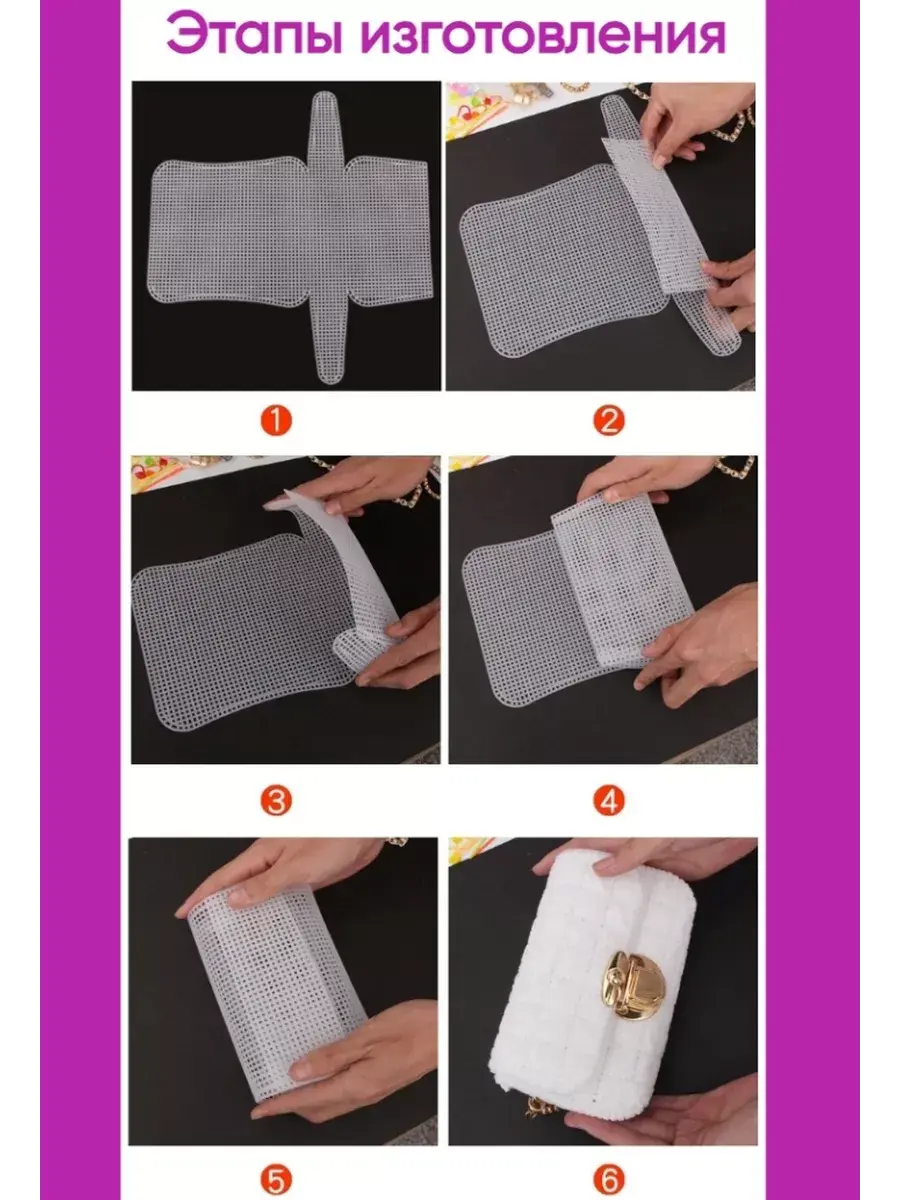 Этапы изготовления

1

2

3

4

5

6