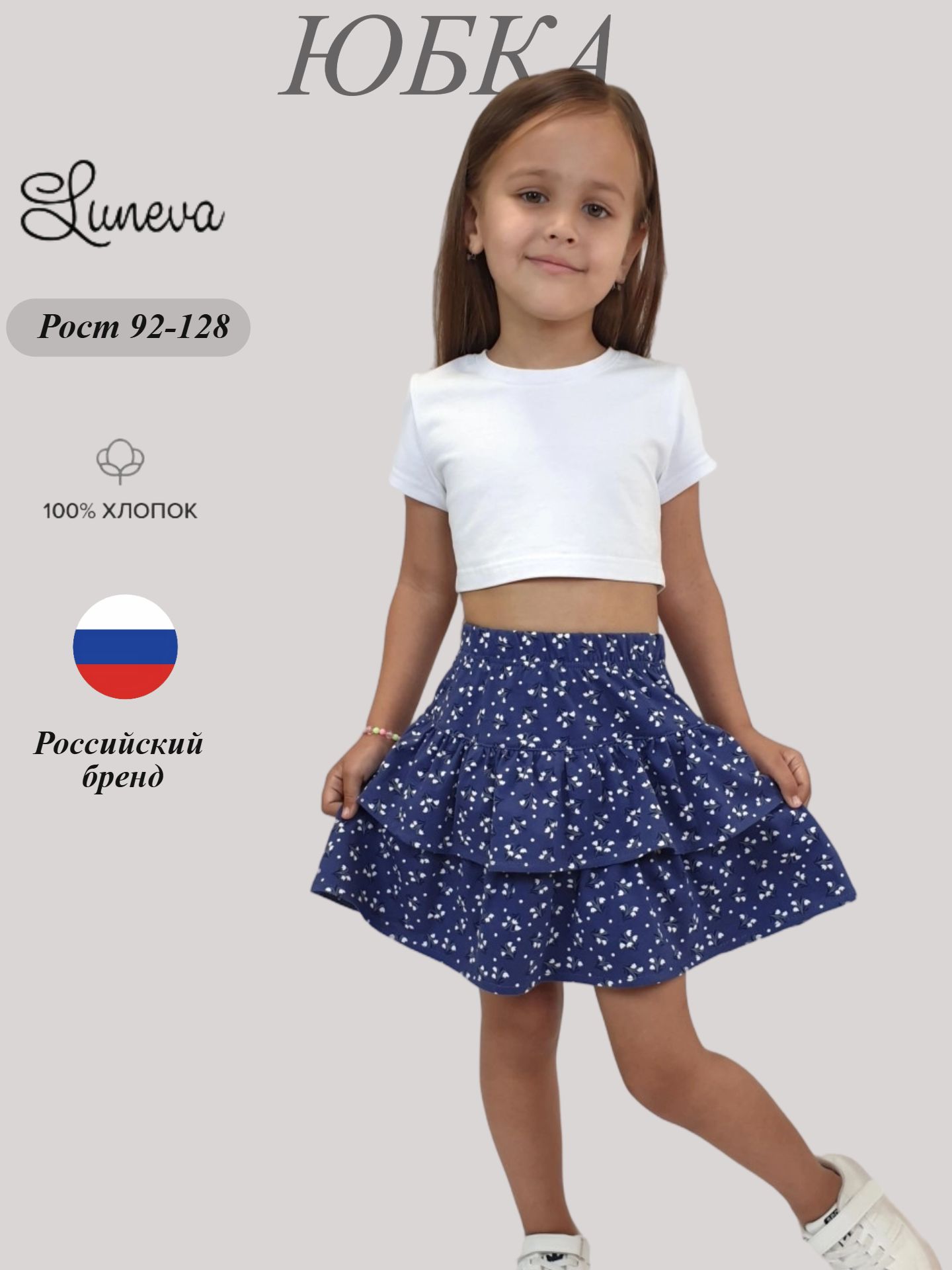 ЮБКА

Luneva

Рост 92-128

100% ХЛОПОК

Российский бренд