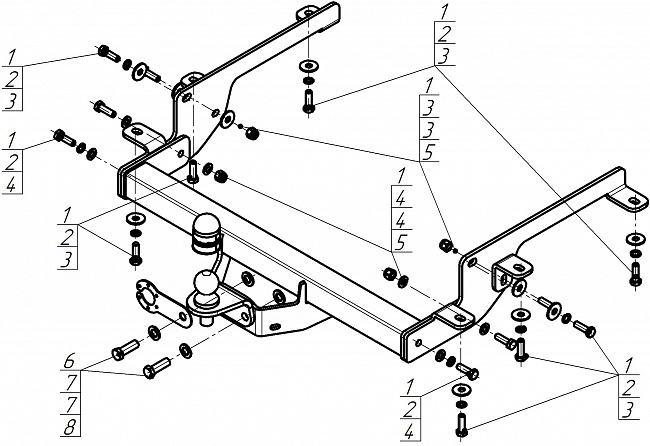 1
2
3

1
2
4

1
2
3

6
7
7
8

1
2
3

1
3
3
5

1
4
4
5

1
2
4

1
2
3