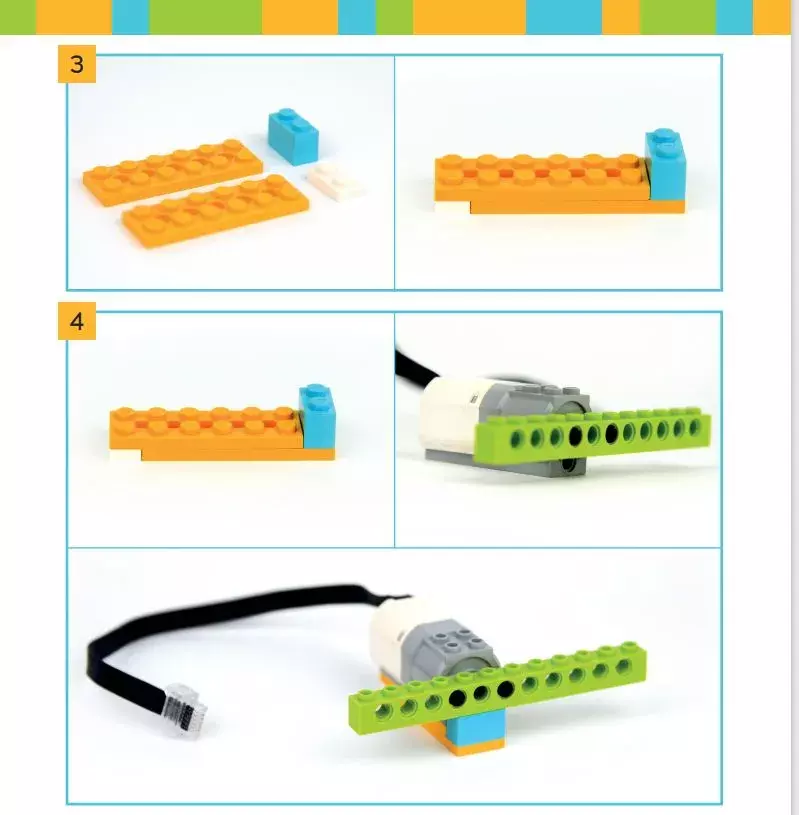 3

4