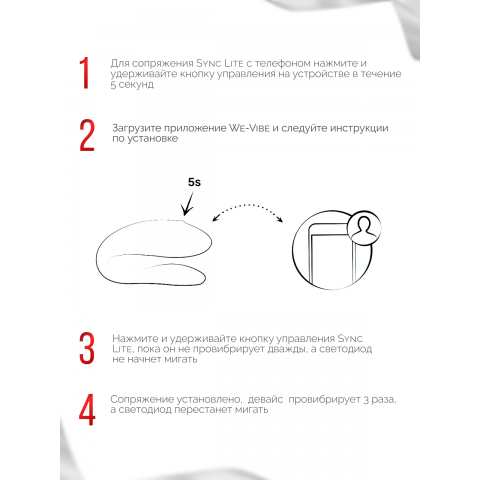 1 Для сопряжения Sync Lite с телефоном нажмите и удерживайте кнопку управления на устройстве в течение 5 секунд

2 Загрузите приложение We-Vibe и следуйте инструкции по установке

5s

3 Нажмите и удерживайте кнопку управления Sync Lite, пока он не провибрирует дважды, а светодиод не начнет мигать

4 Сопряжение установлено, девайс провибрирует 3 раза, а светодиод перестанет мигать