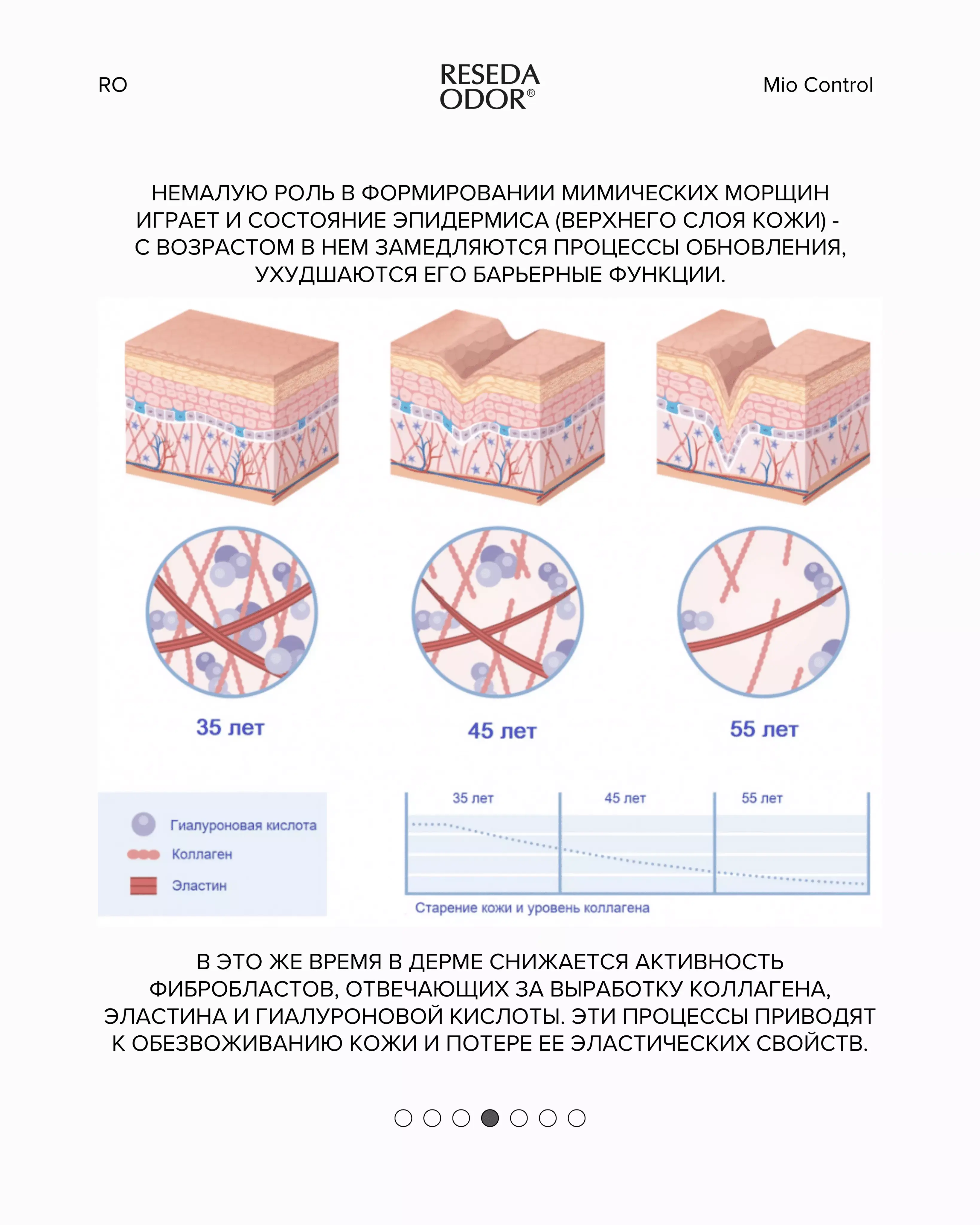 RO

RESEDA ODOR®

Mio Control

НЕМАЛУЮ РОЛЬ В ФОРМИРОВАНИИ МИМИЧЕСКИХ МОРЩИН ИГРАЕТ И СОСТОЯНИЕ ЭПИДЕРМИСА (ВЕРХНЕГО СЛОЯ КОЖИ) - С ВОЗРАСТОМ В НЕМ ЗАМЕДЛЯЮТСЯ ПРОЦЕССЫ ОБНОВЛЕНИЯ, УХУДШАЮТСЯ ЕГО БАРЬЕРНЫЕ ФУНКЦИИ.

35 лет

45 лет

55 лет

Гиалуроновая кислота

Коллаген

Эластин

35 лет

45 лет

55 лет

Старение кожи и уровень коллагена

В ЭТО ЖЕ ВРЕМЯ В ДЕРМЕ СНИЖАЕТСЯ АКТИВНОСТЬ ФИБРОБЛАСТОВ, ОТВЕЧАЮЩИХ ЗА ВЫРАБОТКУ КОЛЛАГЕНА, ЭЛАСТИНА И ГИАЛУРОНОВОЙ КИСЛОТЫ. ЭТИ ПРОЦЕССЫ ПРИВОДЯТ К ОБЕЗВОЖИВАНИЮ КОЖИ И ПОТЕРЕ ЕЕ ЭЛАСТИЧЕСКИХ СВОЙСТВ.