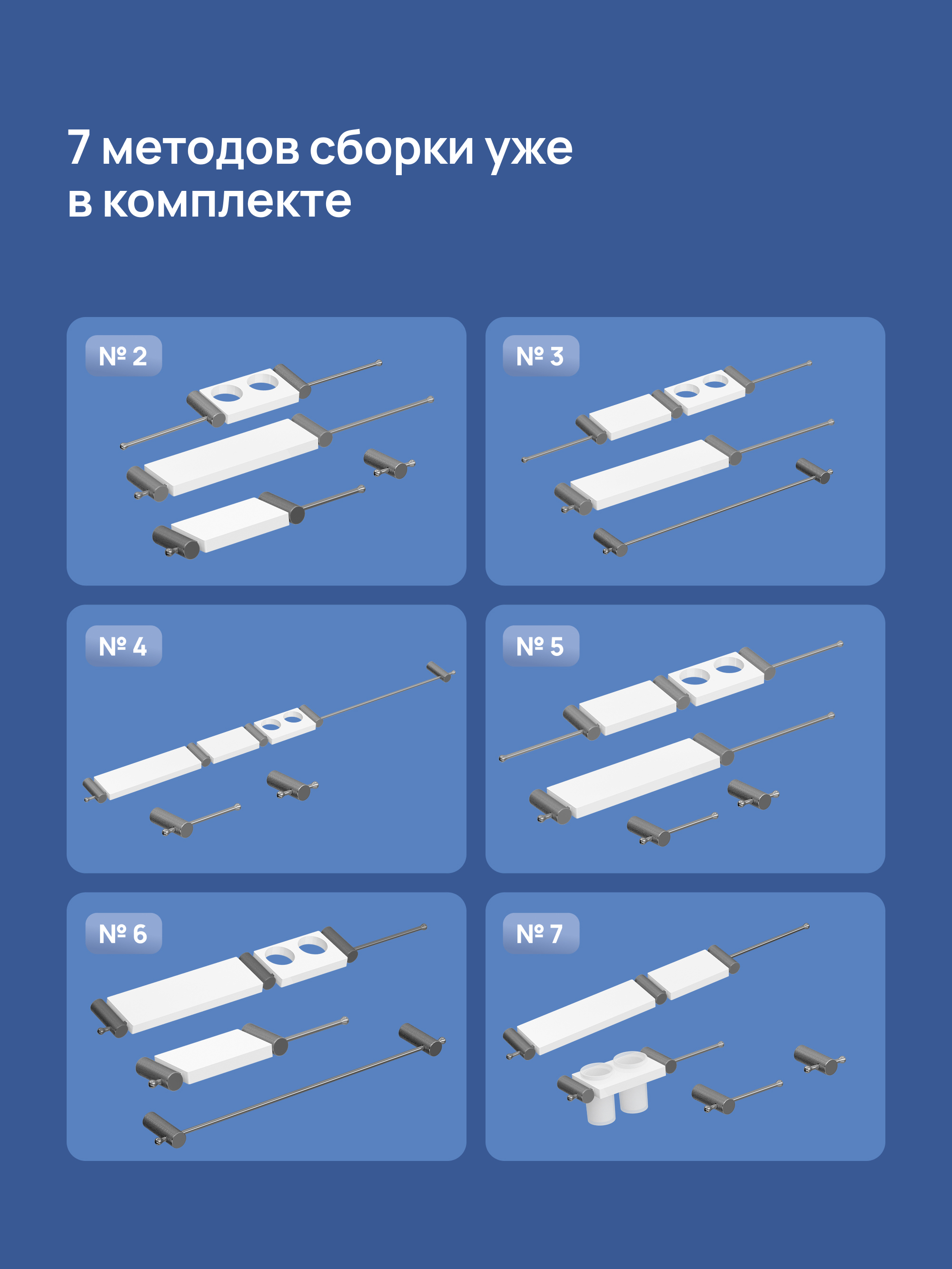 7 методов сборки уже в комплекте

№ 2

№ 3

№ 4

№ 5

№ 6

№ 7