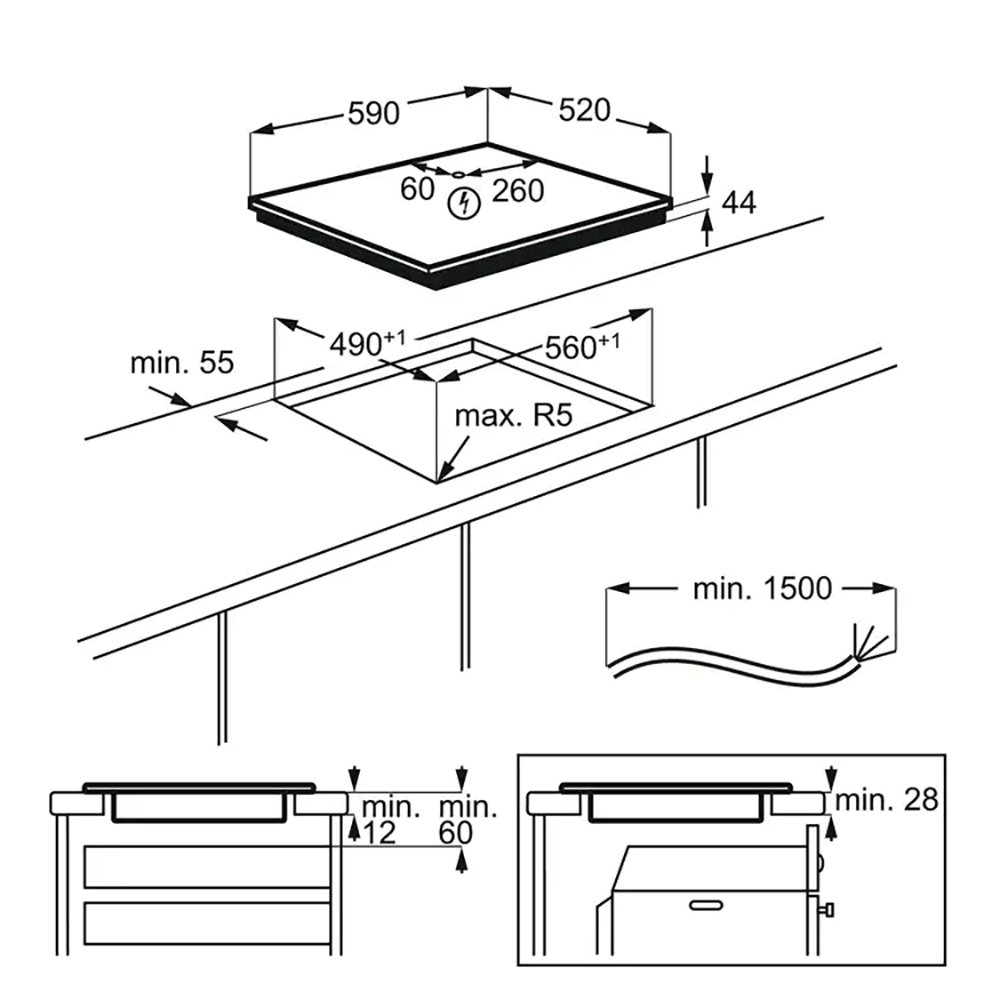 590
520
60
260
44
$490^{+1}$
$560^{+1}$
min. 55
max. R5
min. 1500
min.
12
min.
60
min. 28