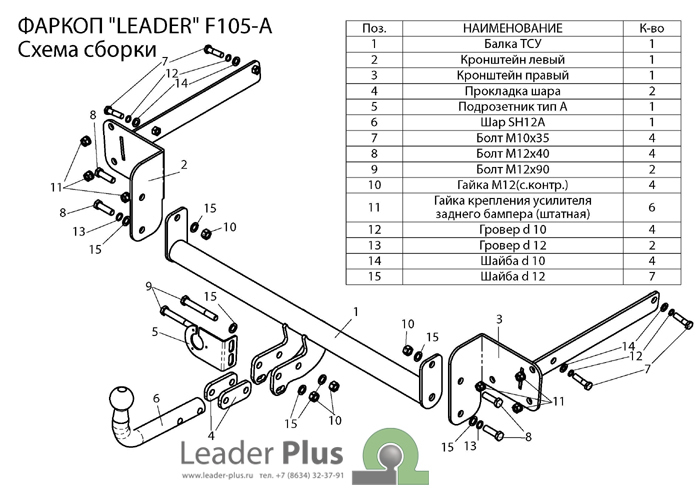 ФАРКОП "LEADER" F105-A
Схема сборки

| Поз. | НАИМЕНОВАНИЕ | К-во |
|---|---|---|
| 1 | Балка ТСУ | 1 |
| 2 | Кронштейн левый | 1 |
| 3 | Кронштейн правый | 1 |
| 4 | Прокладка шара | 2 |
| 5 | Подрозетник тип А | 1 |
| 6 | Шар SH12A | 1 |
| 7 | Болт М10х35 | 4 |
| 8 | Болт М12х40 | 4 |
| 9 | Болт М12х90 | 2 |
| 10 | Гайка М12(с.контр.) | 4 |
| 11 | Гайка крепления усилителя заднего бампера (штатная) | 6 |
| 12 | Гровер d 10 | 4 |
| 13 | Гровер d 12 | 2 |
| 14 | Шайба d 10 | 4 |
| 15 | Шайба d 12 | 7 |

7
12
14
8
2
11
8
13
15
15
10
9
15
5
1
10
15
3
14
12
7
11
6
4
15
10
8
15
13

Leader Plus
www.leader-plus.ru тел. +7 (8634) 32-37-91