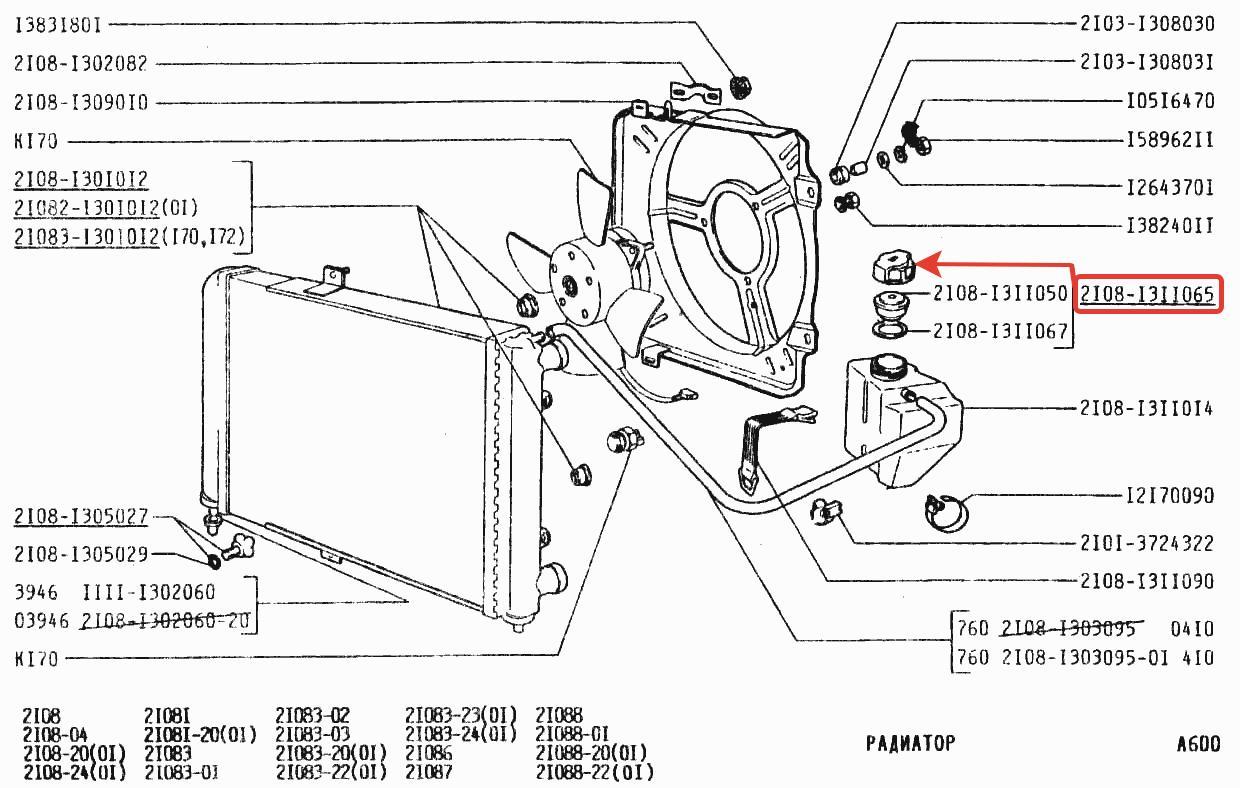 I383I80I
2I08-I302082
2I08-I3090I0
KI70
2I08-I30I0I2
2I082-I30I0I2(0I)
2I083-I30I0I2(I70,I72)
2I08-I305027
2I08-I305029
3946 IIII-I302060
03946 2I08-I302060-20
KI70

2I03-I308030
2I03-I30803I
I05I6470
I58962II
I264370I
I38240II
2I08-I3II050
2I08-I3II065
2I08-I3II067
2I08-I3II0I4
I2I70090
2I0I-3724322
2I08-I3II090
760 2I08-I303095 04I0
760 2I08-I303095-0I 4I0

2I08
2I08-04
2I08-20(0I)
2I08-24(0I)
2I08I
2I08I-20(0I)
2I083
2I083-0I
2I083-02
2I083-03
2I083-20(0I)
2I083-22(0I)
2I083-23(0I)
2I083-24(0I)
2I086
2I087
2I088
2I088-0I
2I088-20(0I)
2I088-22(0I)

РАДИАТОР

A600