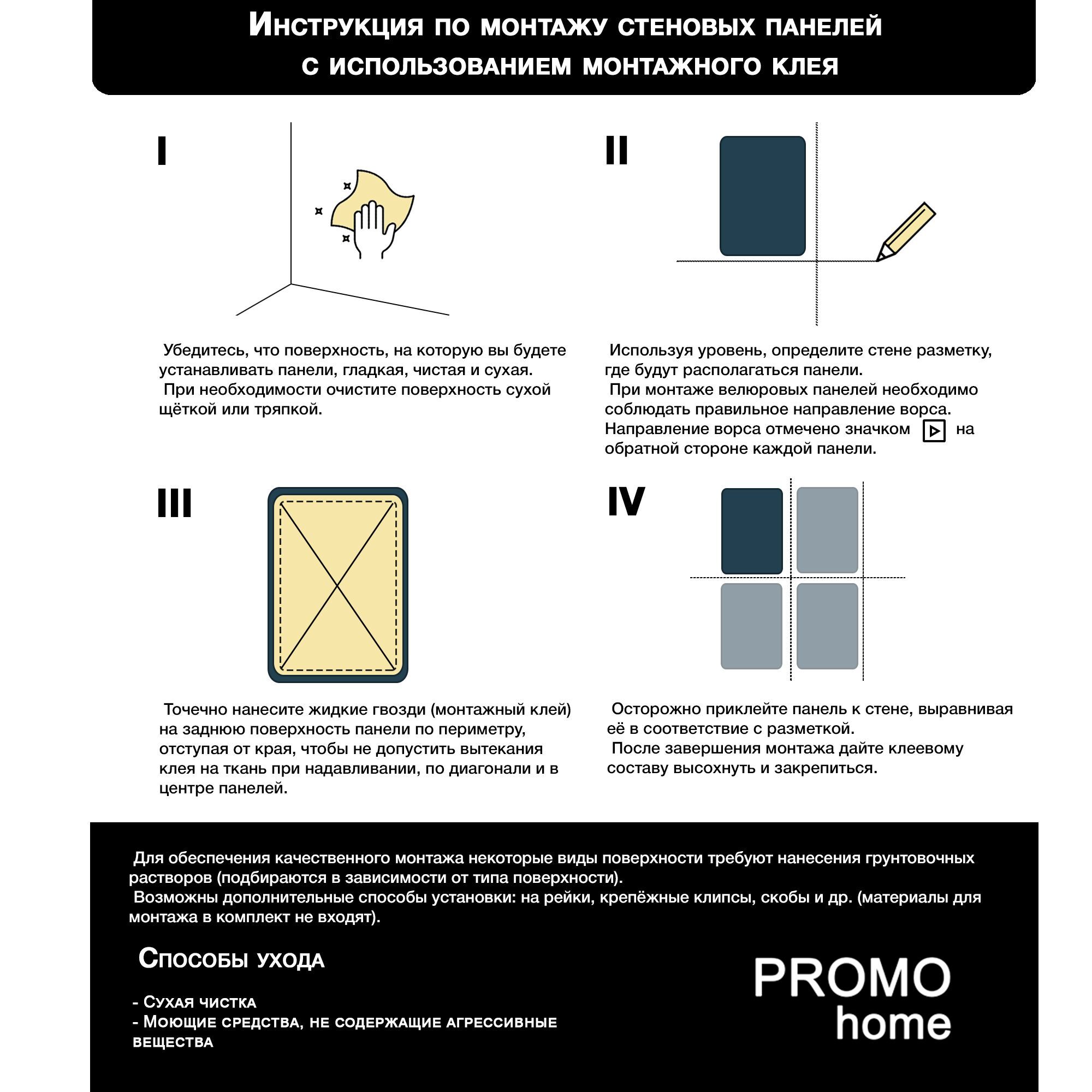 Инструкция по монтажу стеновых панелей с использованием монтажного клея

I

Убедитесь, что поверхность, на которую вы будете устанавливать панели, гладкая, чистая и сухая.
При необходимости очистите поверхность сухой щёткой или тряпкой.

II

Используя уровень, определите стене разметку, где будут располагаться панели.
При монтаже велюровых панелей необходимо соблюдать правильное направление ворса. Направление ворса отмечено значком на обратной стороне каждой панели.

III

Точечно нанесите жидкие гвозди (монтажный клей) на заднюю поверхность панели по периметру, отступая от края, чтобы не допустить вытекания клея на ткань при надавливании, по диагонали и в центре панелей.

IV

Осторожно приклейте панель к стене, выравнивая её в соответствие с разметкой.
После завершения монтажа дайте клеевому составу высохнуть и закрепиться.

Для обеспечения качественного монтажа некоторые виды поверхности требуют нанесения грунтовочных растворов (подбираются в зависимости от типа поверхности).
Возможны дополнительные способы установки: на рейки, крепёжные клипсы, скобы и др. (материалы для монтажа в комплект не входят).

Способы ухода

- Сухая чистка
- Моющие средства, не содержащие агрессивные вещества

PROMO home