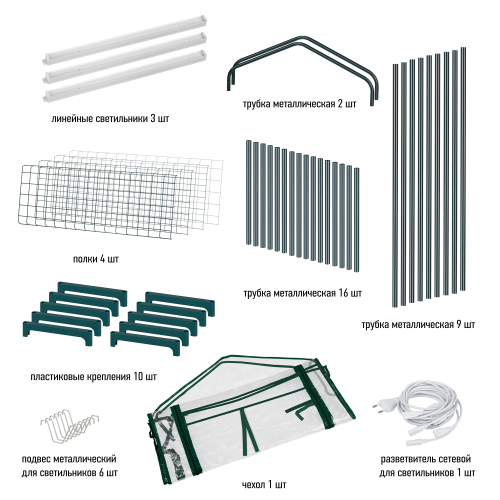 линейные светильники 3 шт

трубка металлическая 2 шт

полки 4 шт

трубка металлическая 16 шт

трубка металлическая 9 шт

пластиковые крепления 10 шт

подвес металлический для светильников 6 шт

чехол 1 шт

разветвитель сетевой для светильников 1 шт