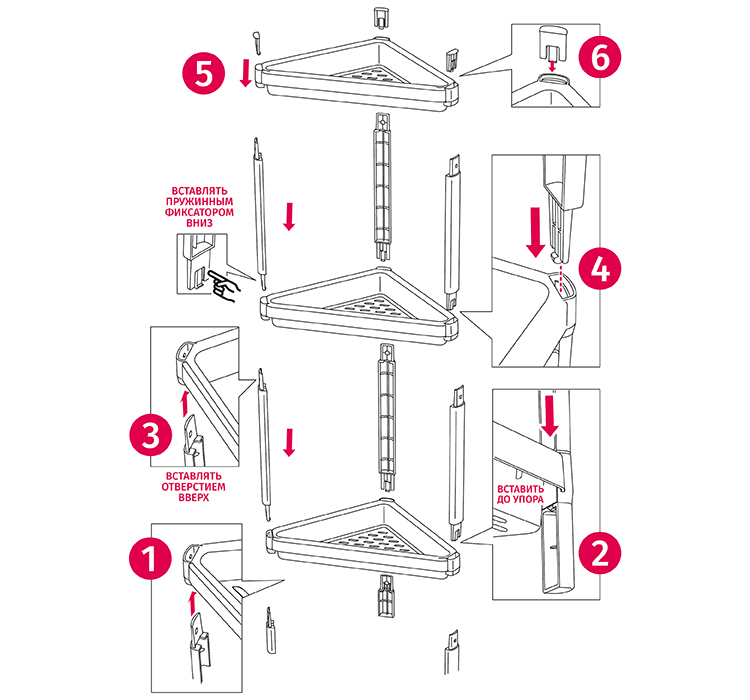 5

6

ВСТАВЛЯТЬ ПРУЖИННЫМ ФИКСАТОРОМ ВНИЗ

4

3

ВСТАВЛЯТЬ ОТВЕРСТИЕМ ВВЕРХ

ВСТАВИТЬ ДО УПОРА

1

2