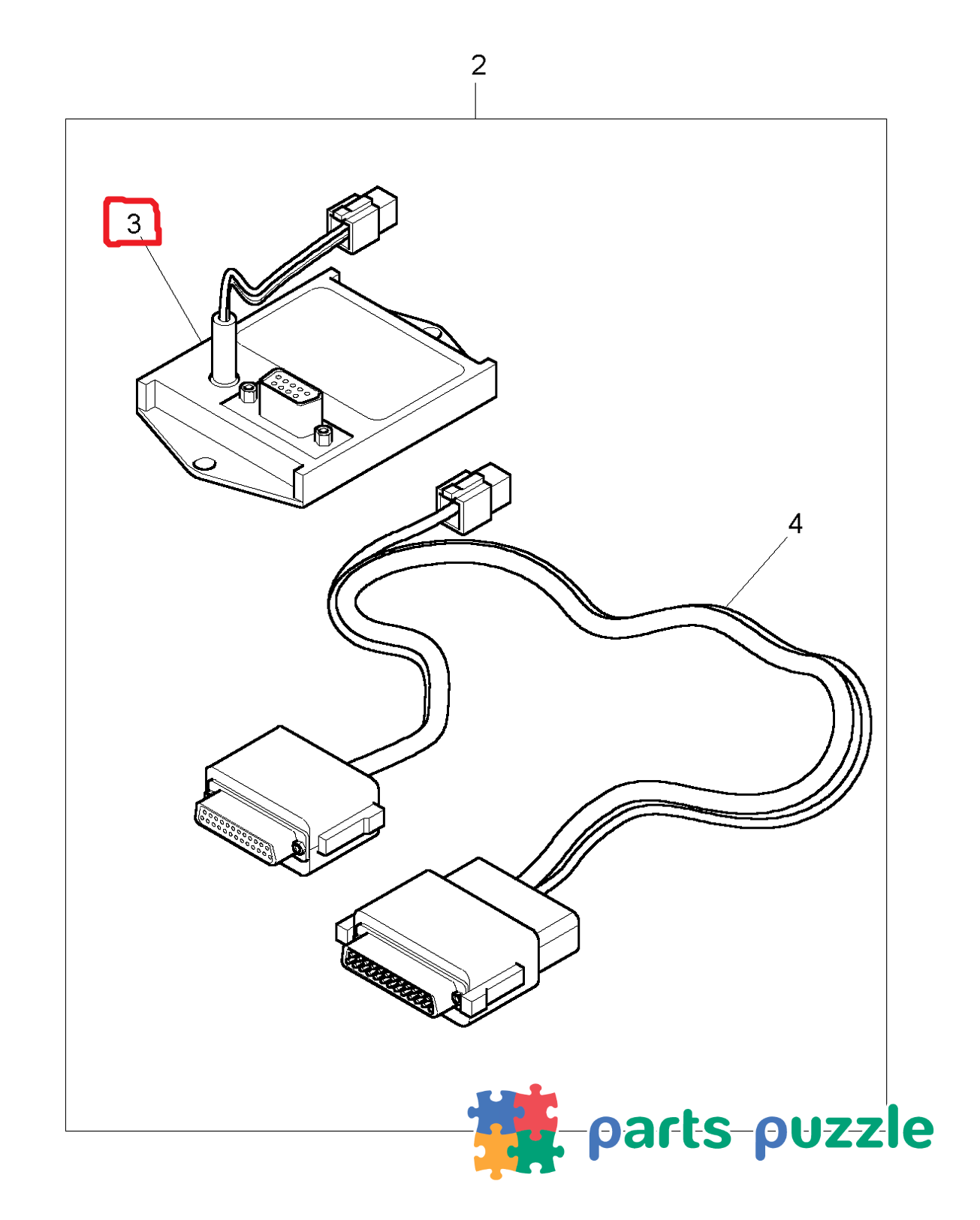 2

3

4

parts puzzle