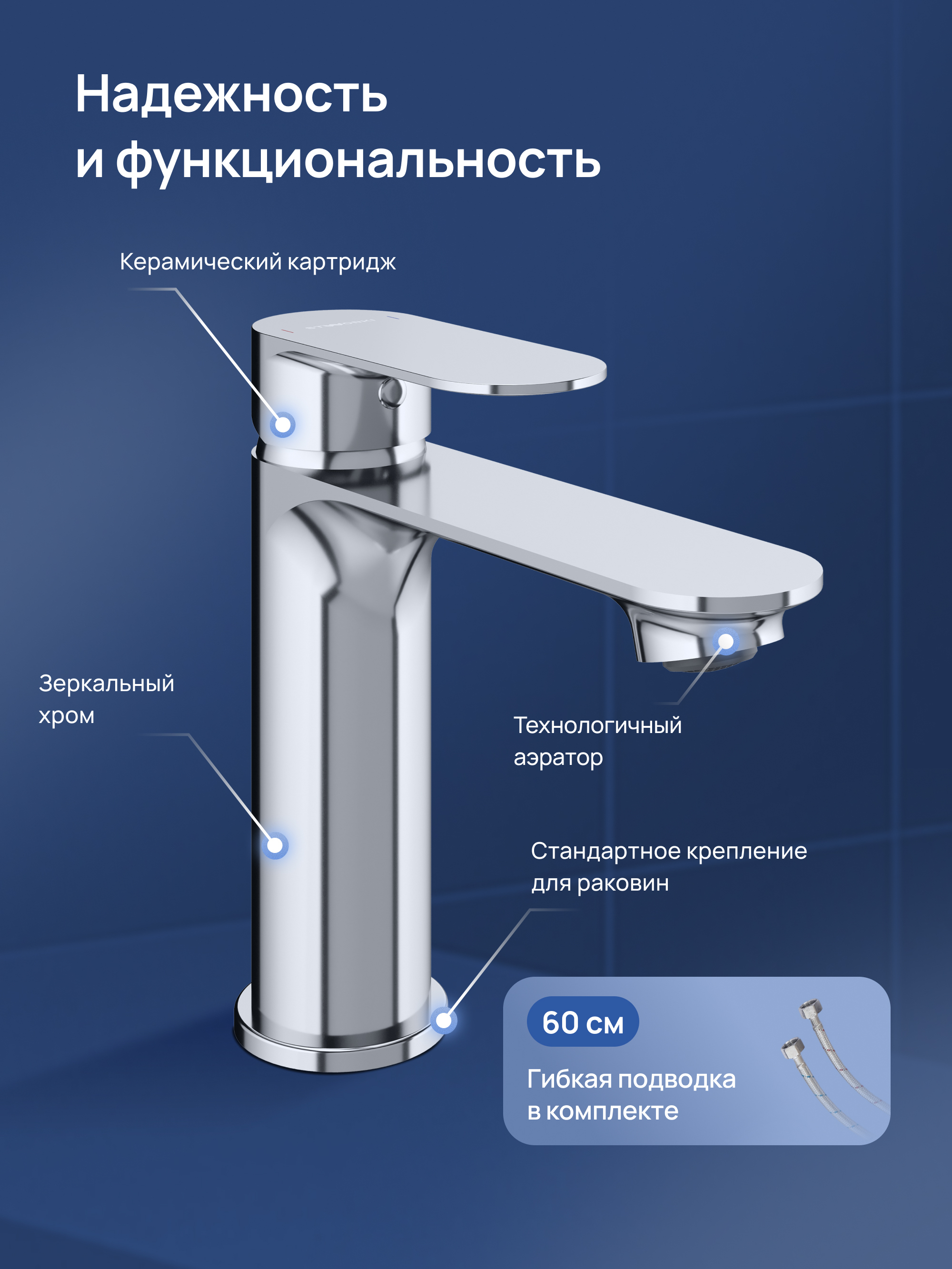 Надежность и функциональность

Керамический картридж

Зеркальный хром

Технологичный аэратор

Стандартное крепление для раковин

60 см

Гибкая подводка в комплекте