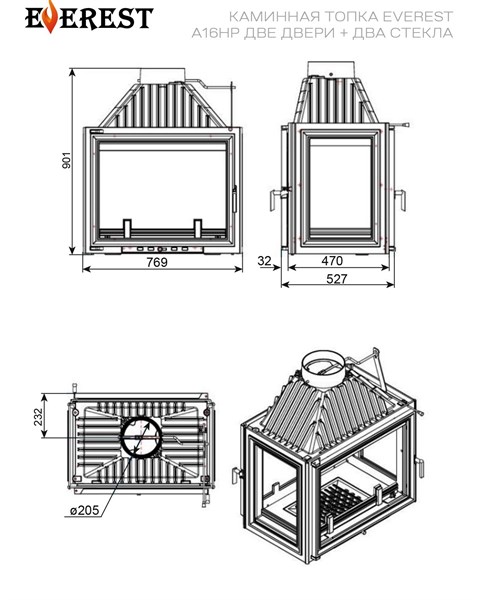 EVEREST

КАМИННАЯ ТОПКА EVEREST
A16HP ДВЕ ДВЕРИ + ДВА СТЕКЛА

901

769

32

470

527

232

ø205