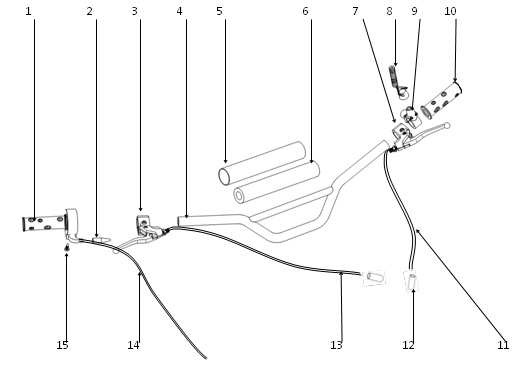 1 2 3 4 5 6 7 8 9 10

15 14 13 12 11