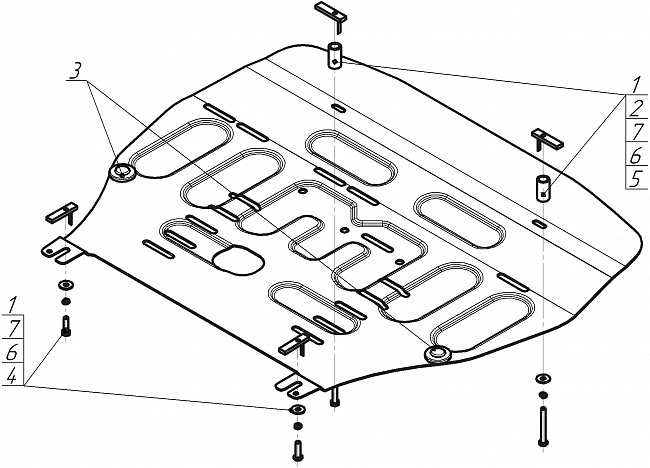 3

1
2
7
6
5

1
7
6
4