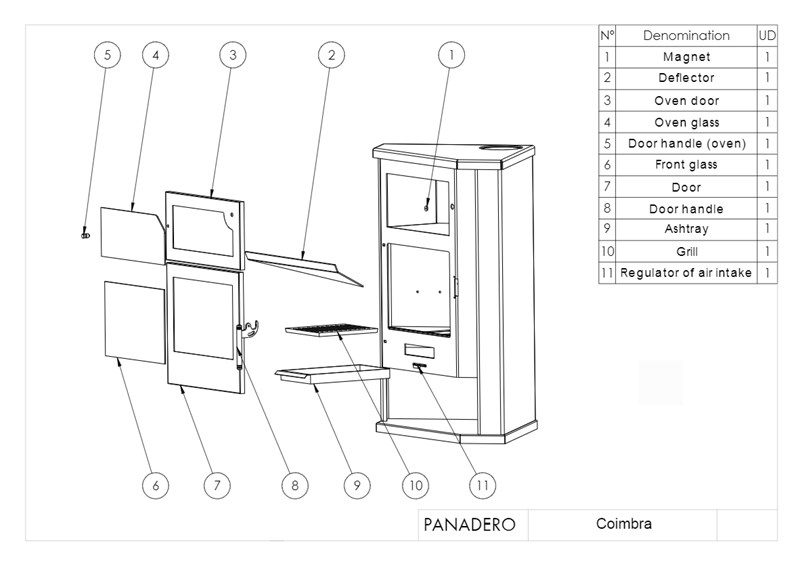 5 4 3 2 1

| Nº | Denomination | UD |
|---|---|---|
| 1 | Magnet | 1 |
| 2 | Deflector | 1 |
| 3 | Oven door | 1 |
| 4 | Oven glass | 1 |
| 5 | Door handle (oven) | 1 |
| 6 | Front glass | 1 |
| 7 | Door | 1 |
| 8 | Door handle | 1 |
| 9 | Ashtray | 1 |
| 10 | Grill | 1 |
| 11 | Regulator of air intake | 1 |

6 7 8 9 10 11

PANADERO Coimbra