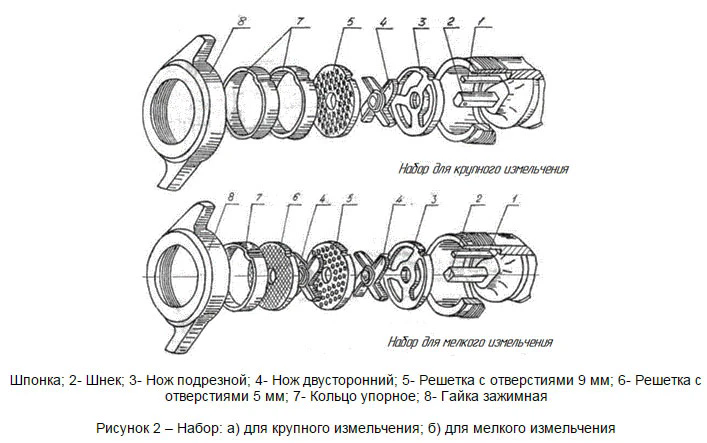 8 7 5 4 3 2 1

Набор для крупного измельчения

8 7 6 4 5 4 3 2 1

Набор для мелкого измельчения

Шпонка; 2- Шнек; 3- Нож подрезной; 4- Нож двусторонний; 5- Решетка с отверстиями 9 мм; 6- Решетка с отверстиями 5 мм; 7- Кольцо упорное; 8- Гайка зажимная

Рисунок 2 – Набор: а) для крупного измельчения; б) для мелкого измельчения