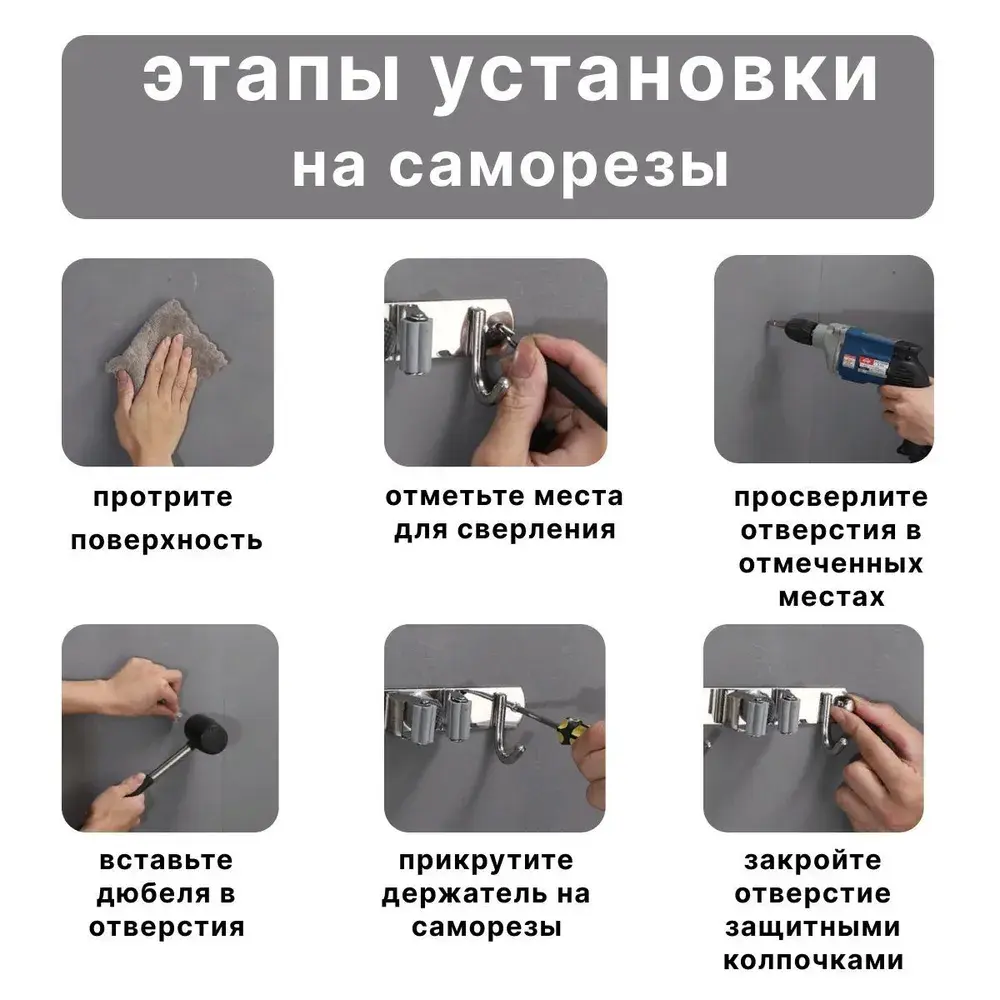 этапы установки
на саморезы

протрите поверхность

отметьте места для сверления

просверлите отверстия в отмеченных местах

вставьте дюбеля в отверстия

прикрутите держатель на саморезы

закройте отверстие защитными колпочками