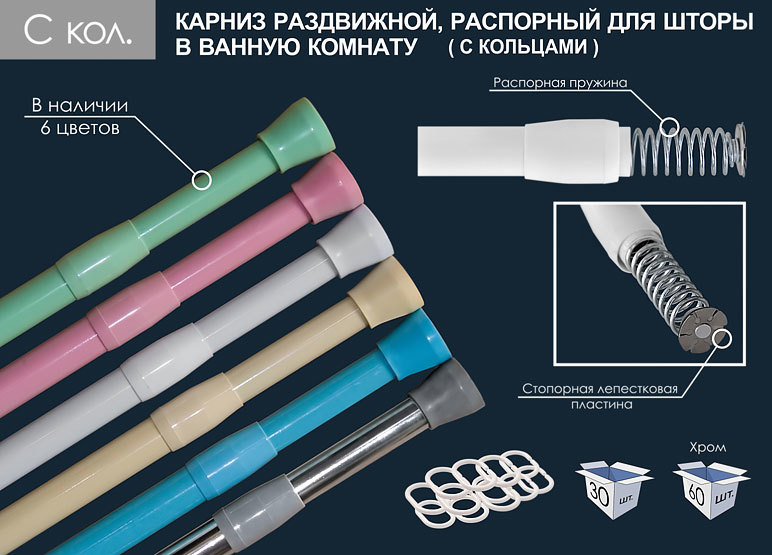 С кол.

КАРНИЗ РАЗДВИЖНОЙ, РАСПОРНЫЙ ДЛЯ ШТОРЫ В ВАННУЮ КОМНАТУ ( С КОЛЬЦАМИ )

В наличии 6 цветов

Распорная пружина

Стопорная лепестковая пластина

30 шт.

Хром

60 шт.