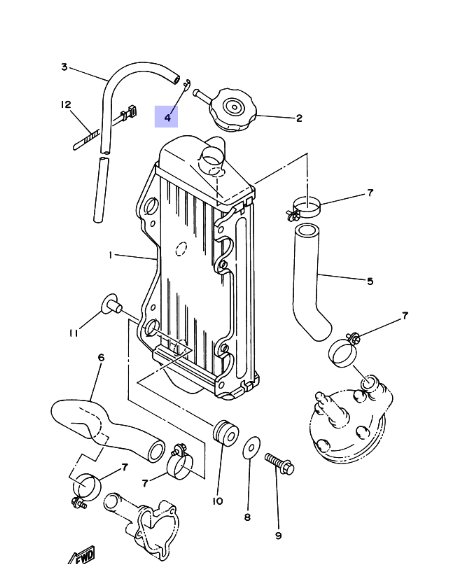 3
12
4
2
7
1
5
11
7
6
7
7
10
8
9
FWD