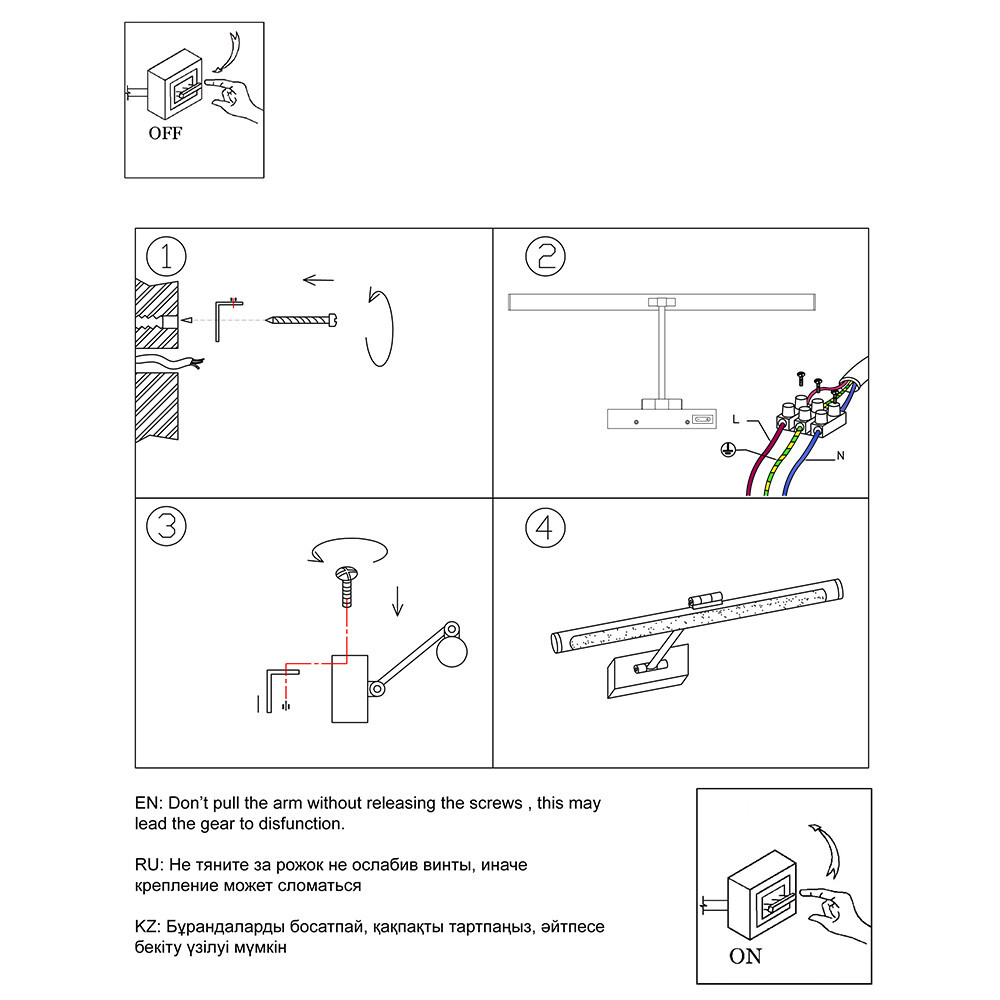 OFF

1

2

L

N

3

4

EN: Don't pull the arm without releasing the screws , this may lead the gear to disfunction.

RU: Не тяните за рожок не ослабив винты, иначе крепление может сломаться

KZ: Бұрандаларды босатпай, қақпақты тартпаңыз, әйтпесе бекіту үзілуі мүмкін

ON