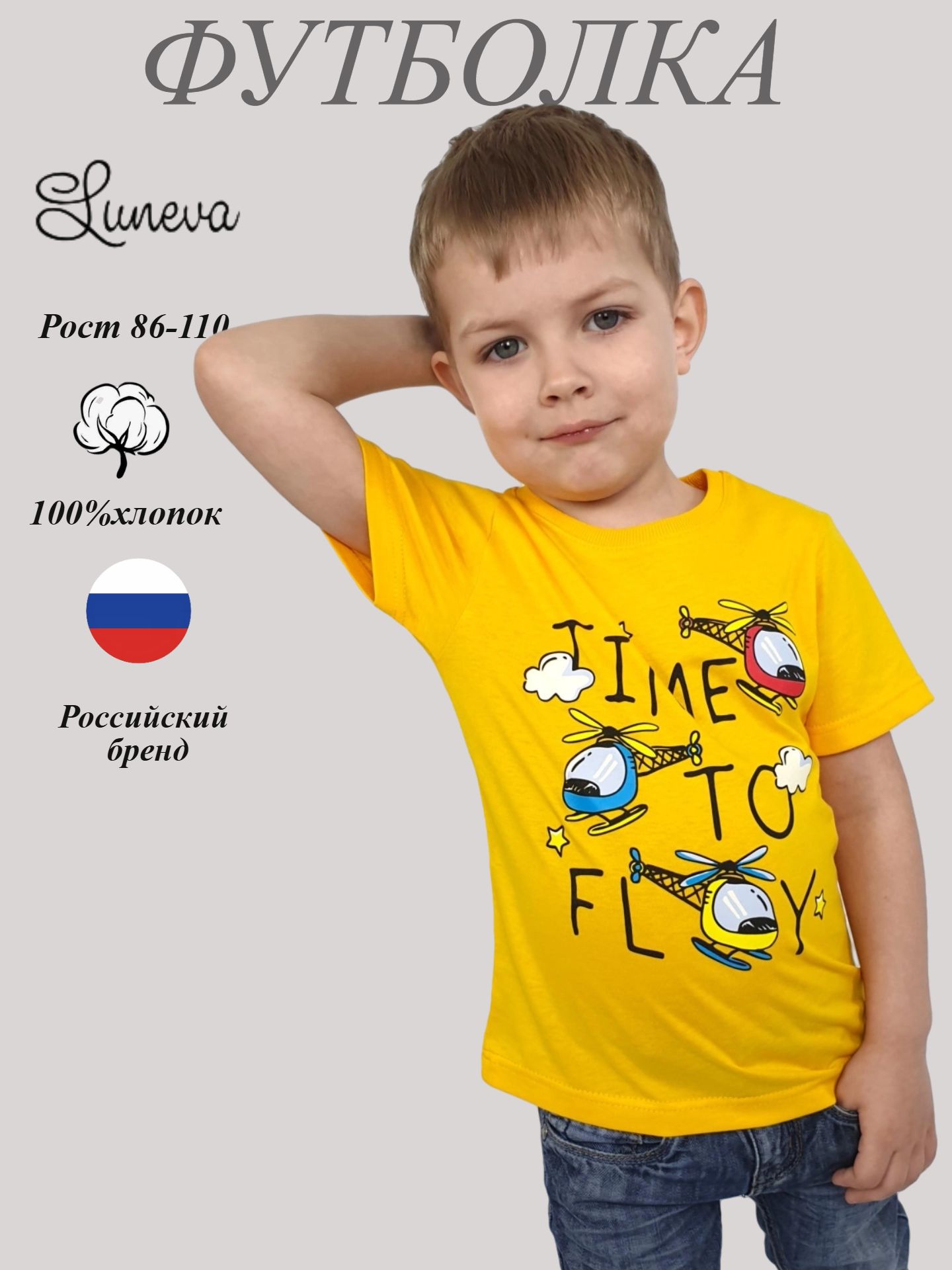 ФУТБОЛКА

Luneva

Рост 86-110

100%хлопок

Российский бренд

TIME TO FLY