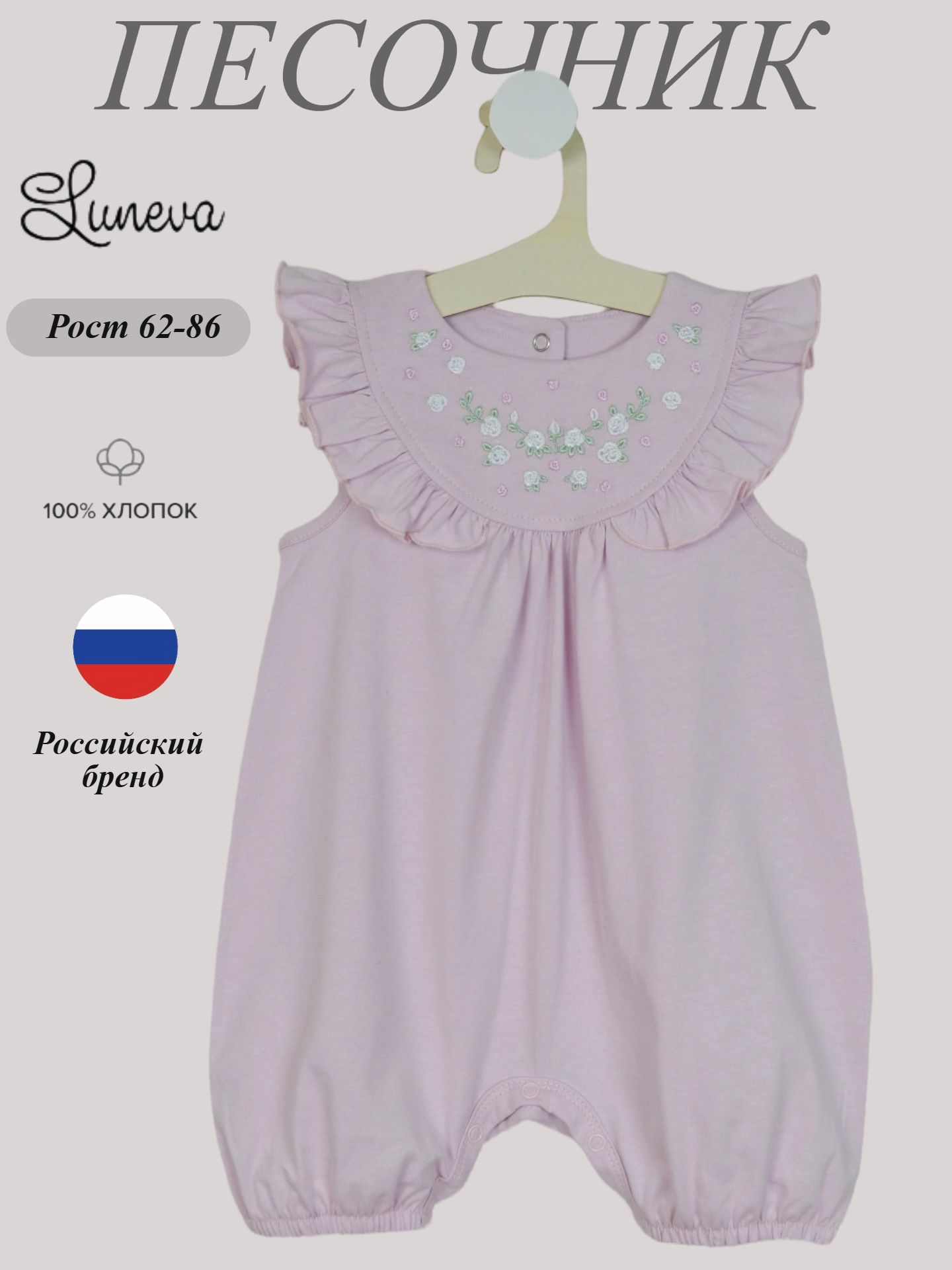 ПЕСОЧНИК

Luneva

Рост 62-86

100% ХЛОПОК

Российский бренд