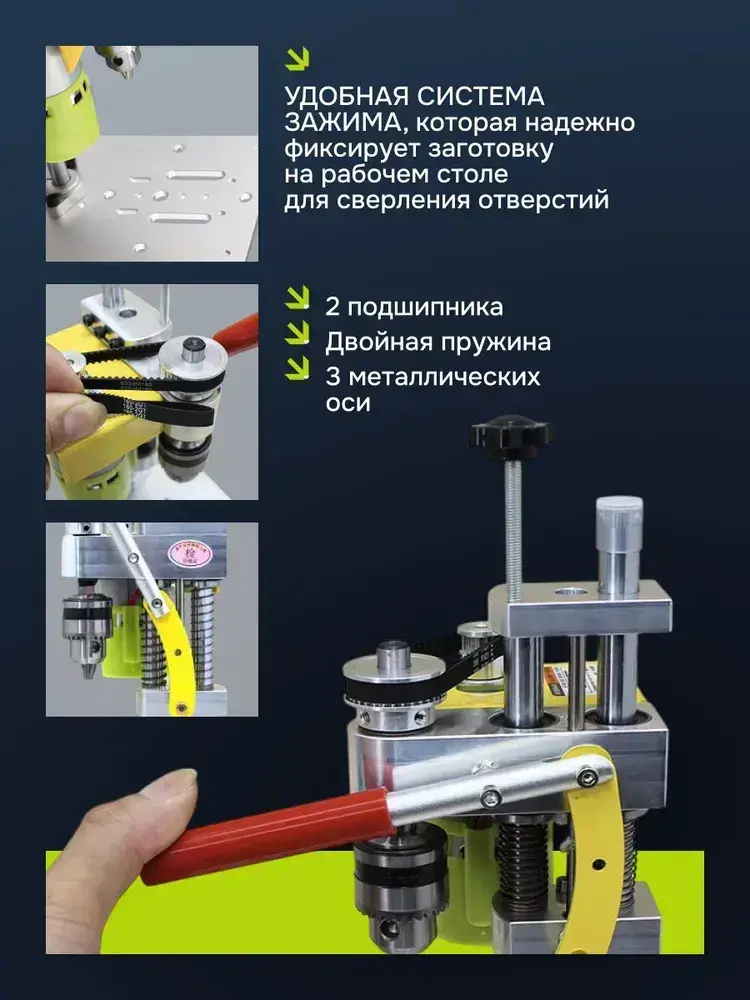 УДОБНАЯ СИСТЕМА ЗАЖИМА, которая надежно фиксирует заготовку на рабочем столе для сверления отверстий

2 подшипника
Двойная пружина
3 металлических оси