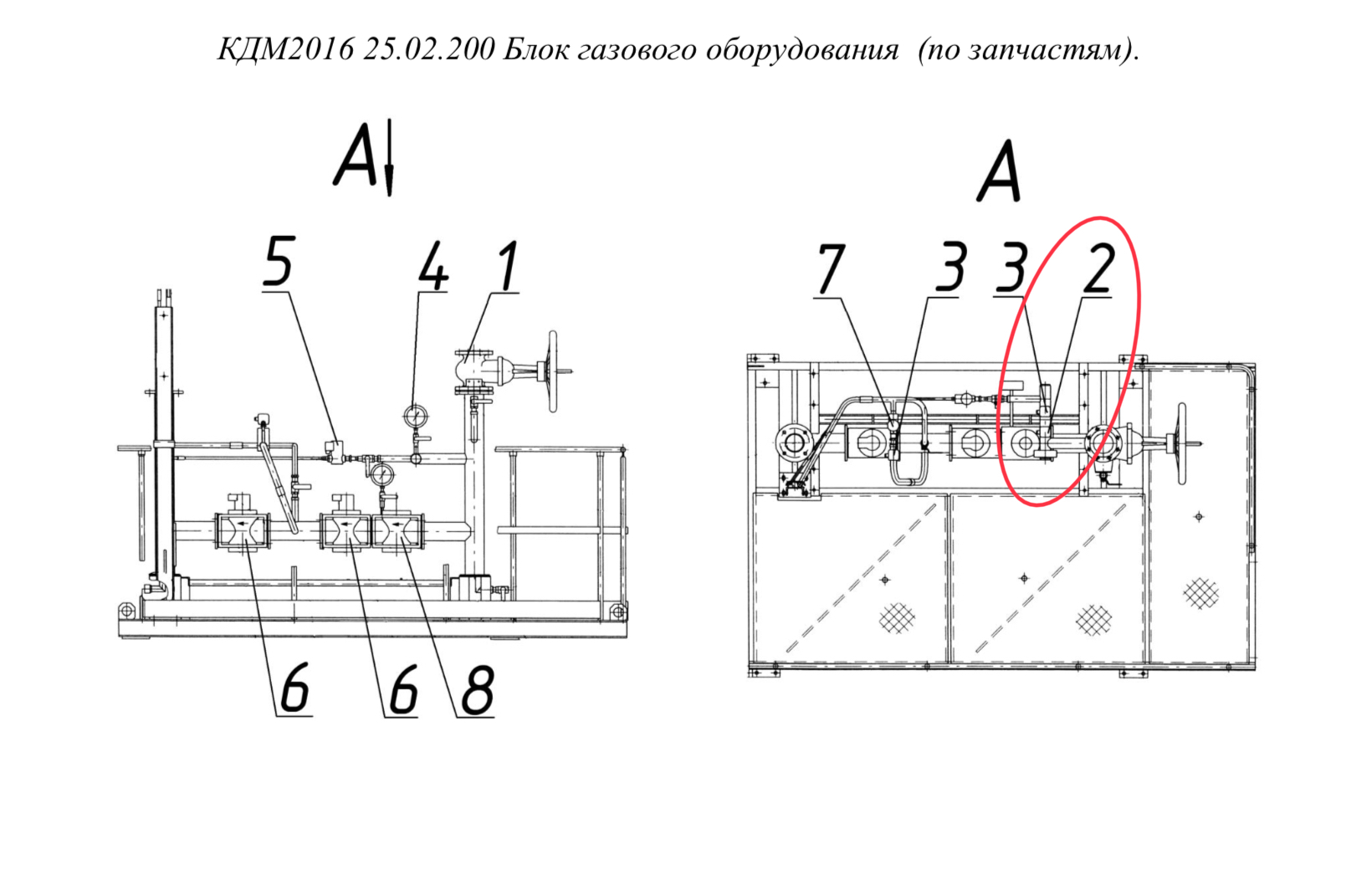 КДМ2016 25.02.200 Блок газового оборудования (по запчастям).

А

5
4
1

6
6
8

А

7
3
3
2