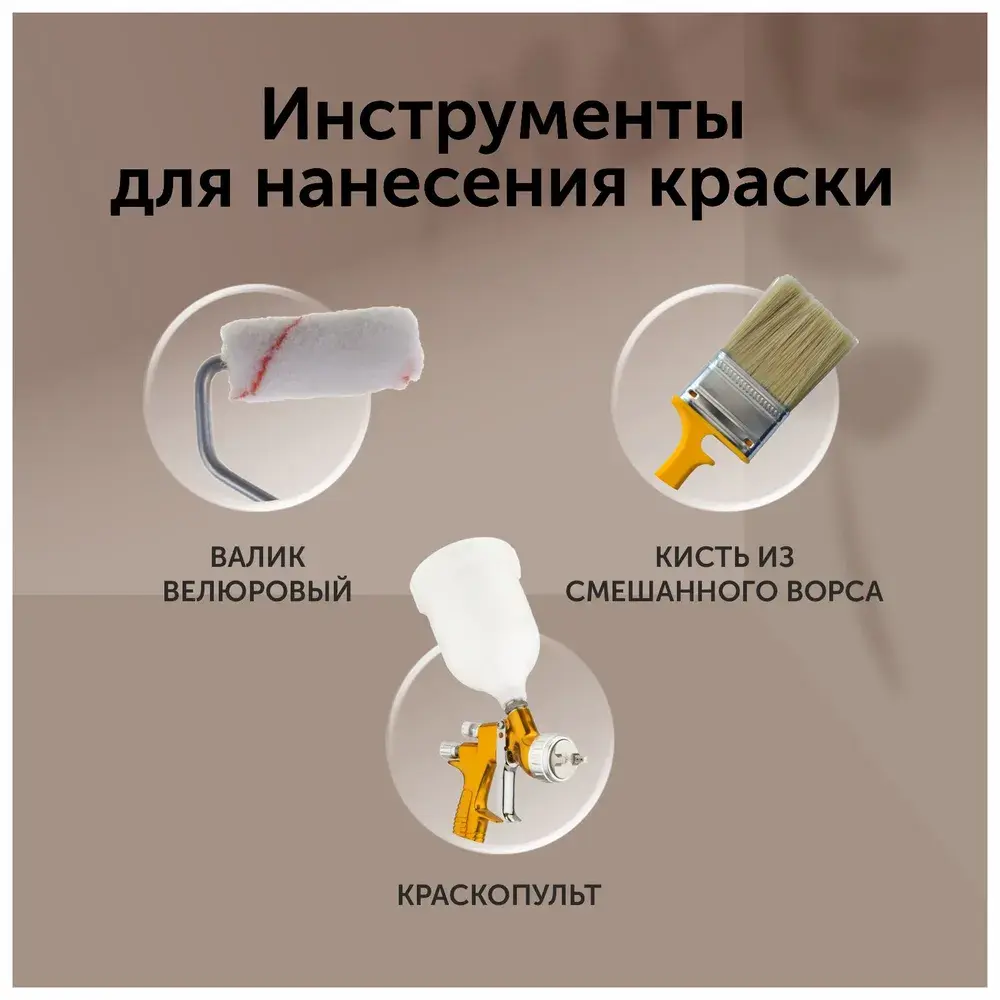 Инструменты для нанесения краски

ВАЛИК ВЕЛЮРОВЫЙ

КИСТЬ ИЗ СМЕШАННОГО ВОРСА

КРАСКОПУЛЬТ