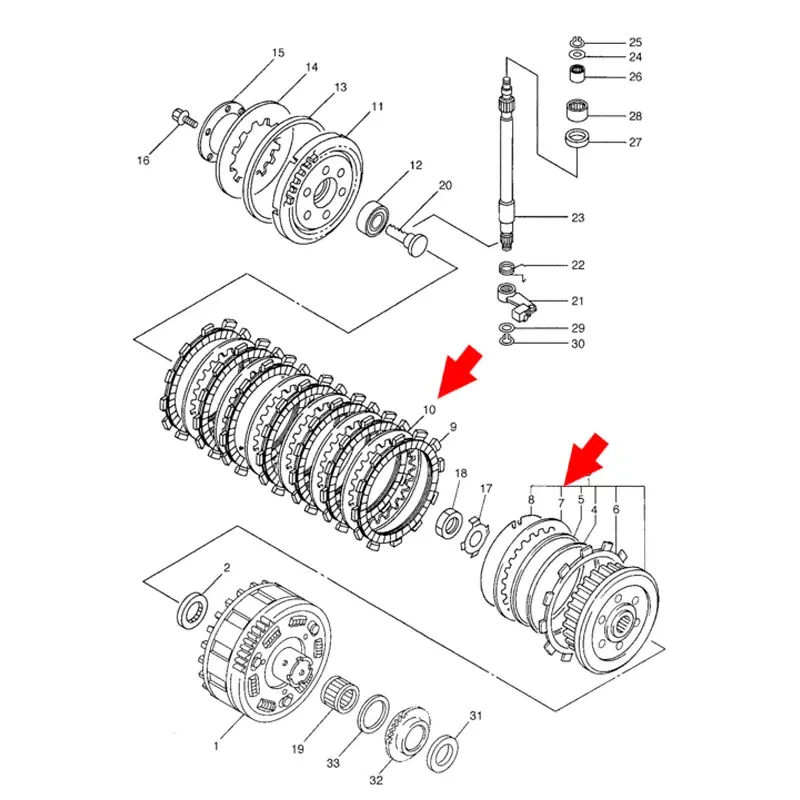 15
14
13
11
16
12
20
25
24
26
28
27
23
22
21
29
30
10
9
18
17
8
7
5
4
6
2
1
19
33
32
31