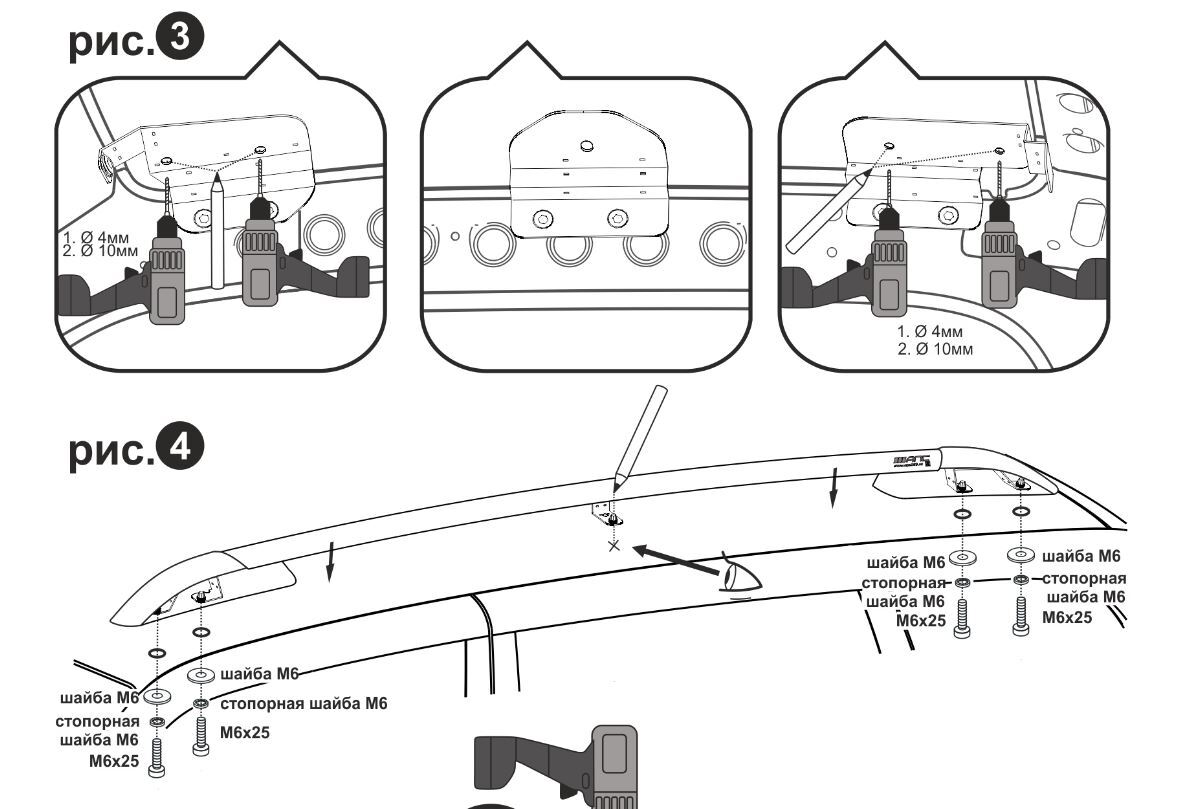 рис.3

1. Ø 4мм
2. Ø 10мм

1. Ø 4мм
2. Ø 10мм

рис.4

шайба М6
стопорная шайба М6
М6х25

шайба М6
стопорная шайба М6
М6х25

шайба М6
стопорная шайба М6
М6х25

шайба М6
стопорная шайба М6
М6х25