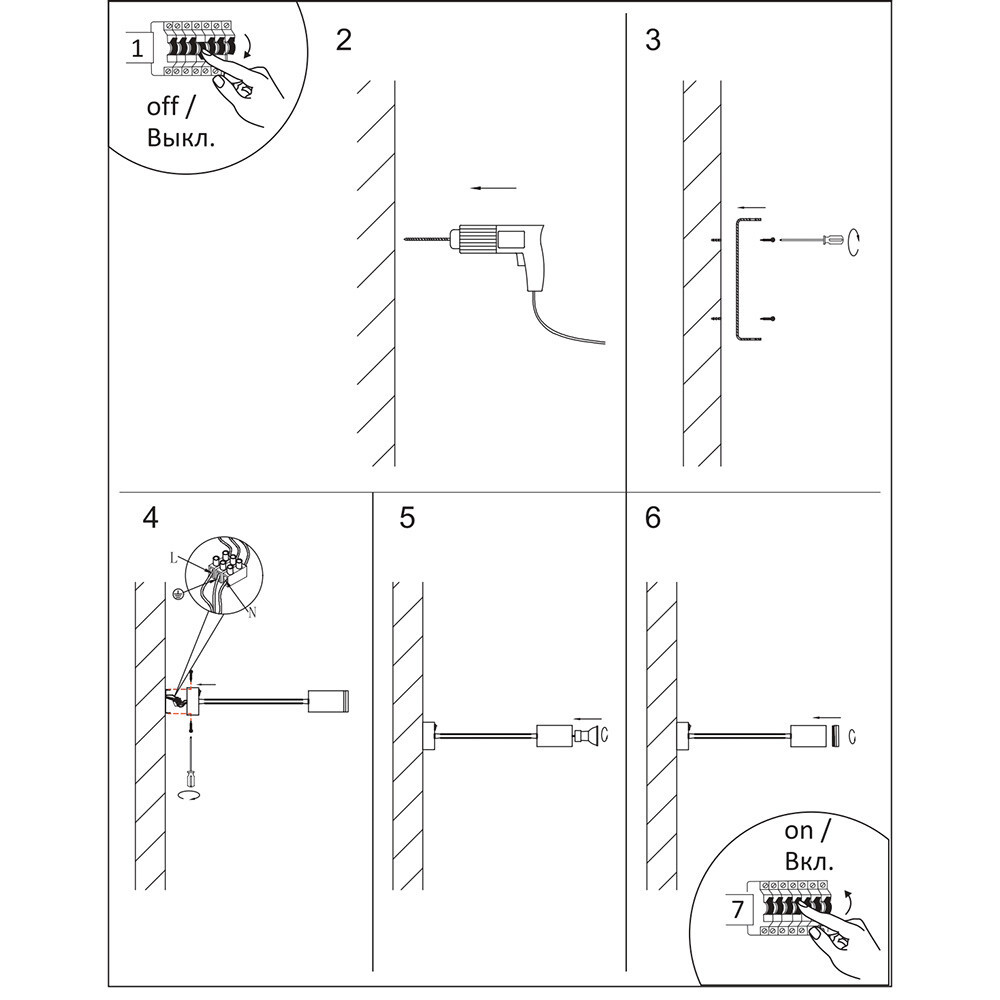 1
off /
Выкл.

2

3

4
L
N

5

6

on /
Вкл.
7