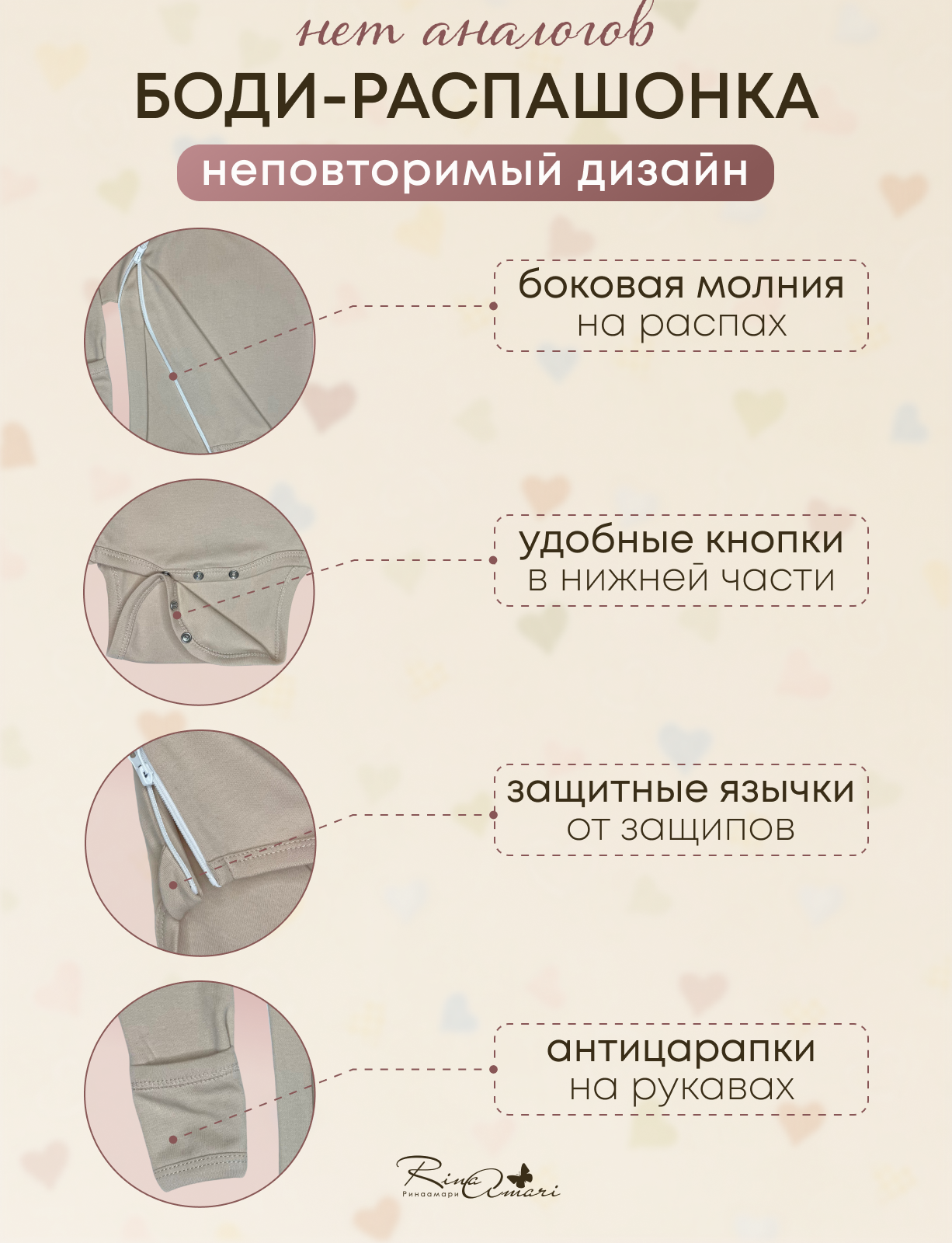 нет аналогов
БОДИ-РАСПАШОНКА
неповторимый дизайн

боковая молния
на распах

удобные кнопки
в нижней части

защитные язычки
от защипов

антицарапки
на рукавах

Rina Amari
Ринаамари