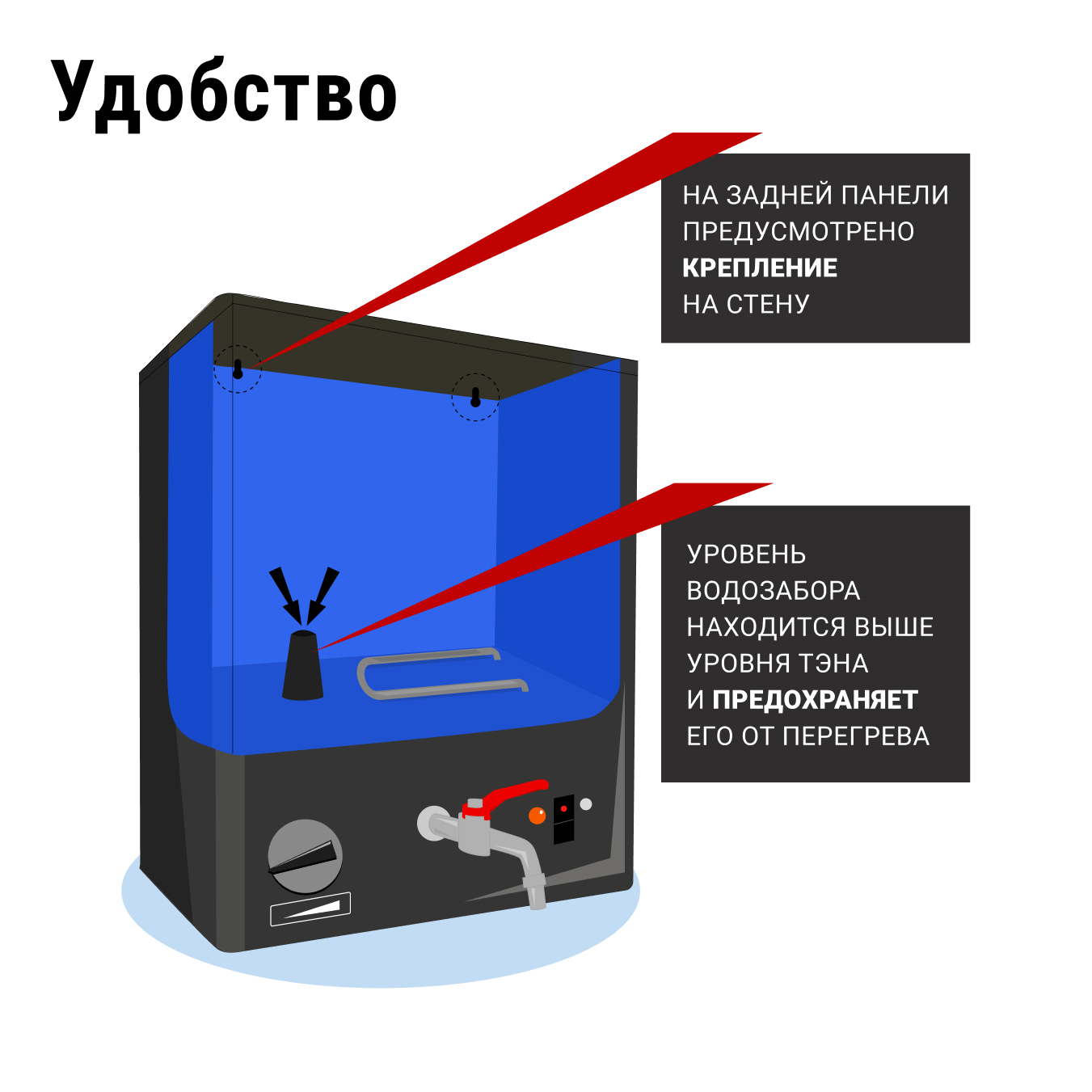 Удобство

НА ЗАДНЕЙ ПАНЕЛИ ПРЕДУСМОТРЕНО КРЕПЛЕНИЕ НА СТЕНУ

УРОВЕНЬ ВОДОЗАБОРА НАХОДИТСЯ ВЫШЕ УРОВНЯ ТЭНА И ПРЕДОХРАНЯЕТ ЕГО ОТ ПЕРЕГРЕВА