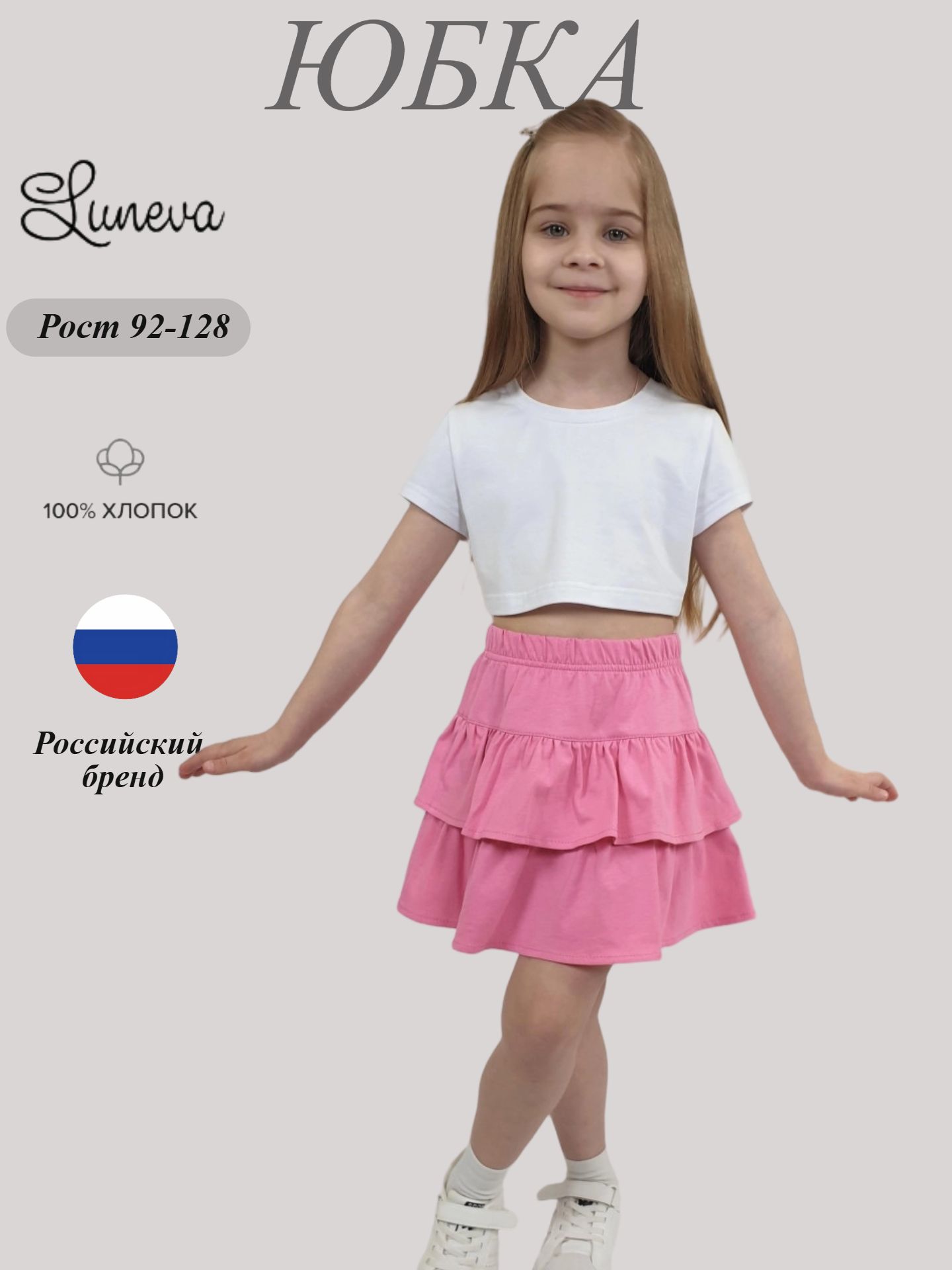 ЮБКА

Luneva

Рост 92-128

100% ХЛОПОК

Российский бренд